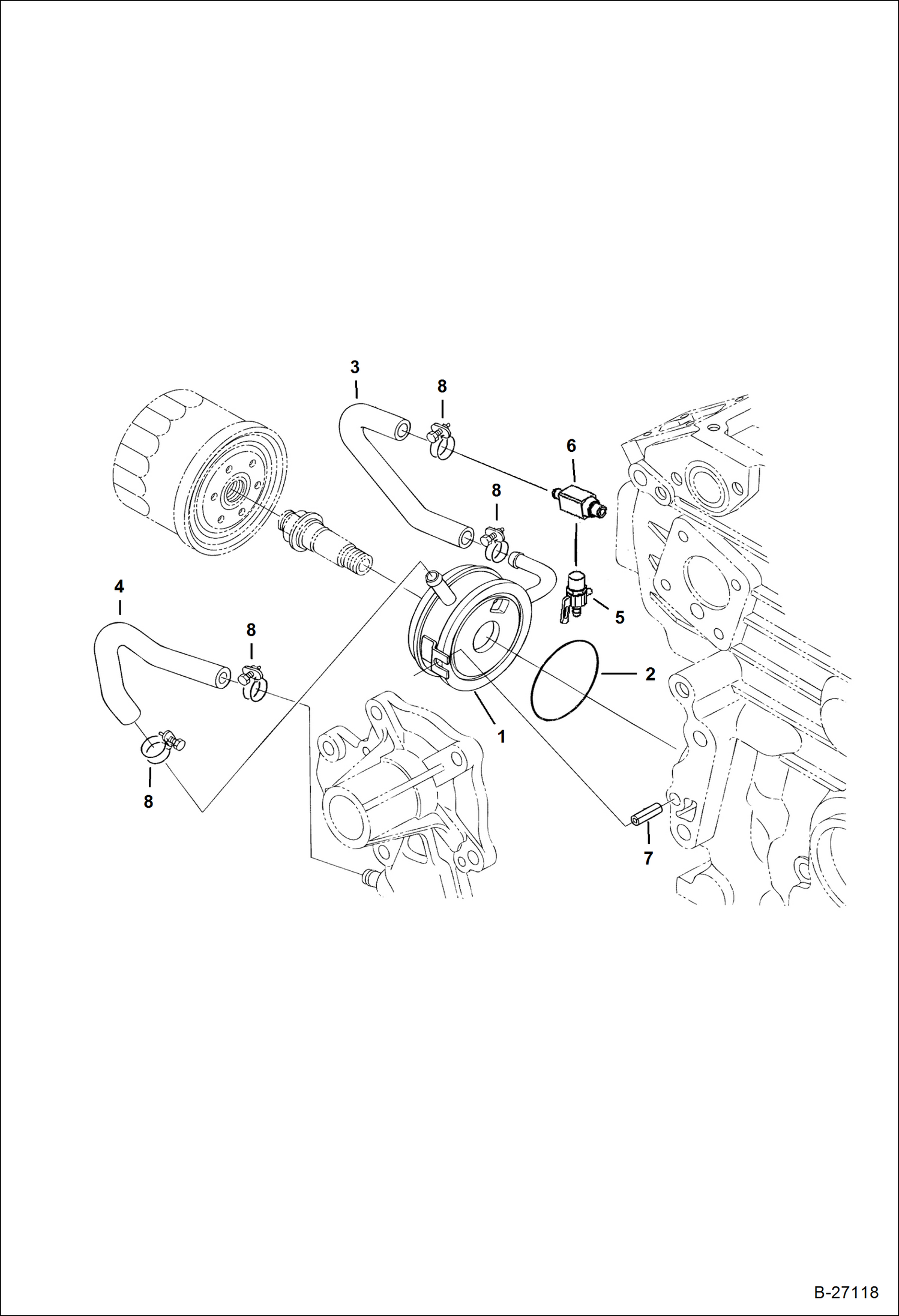 3
8
6
8
4
8
5
2
1
8
7
B-27118