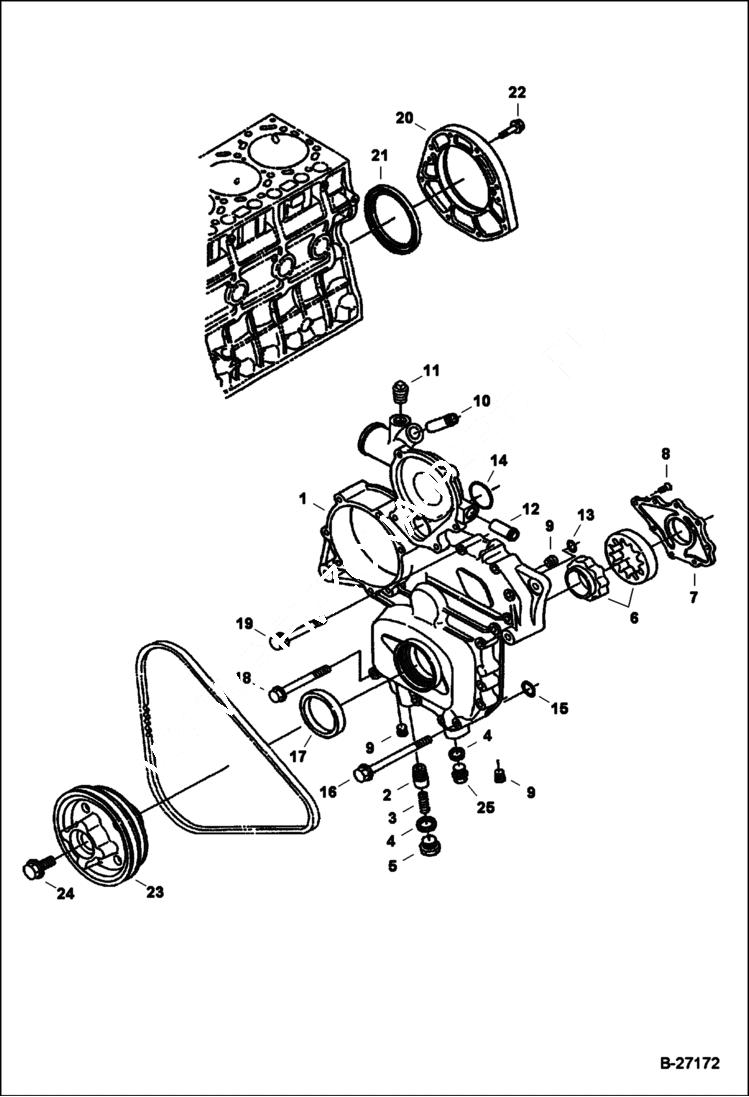 22
20
21
11
10
14
8
1
12
9
13
7
6
19
18
15
17
9
4
16
2
25
9
3
4
5
24
23
B-27172