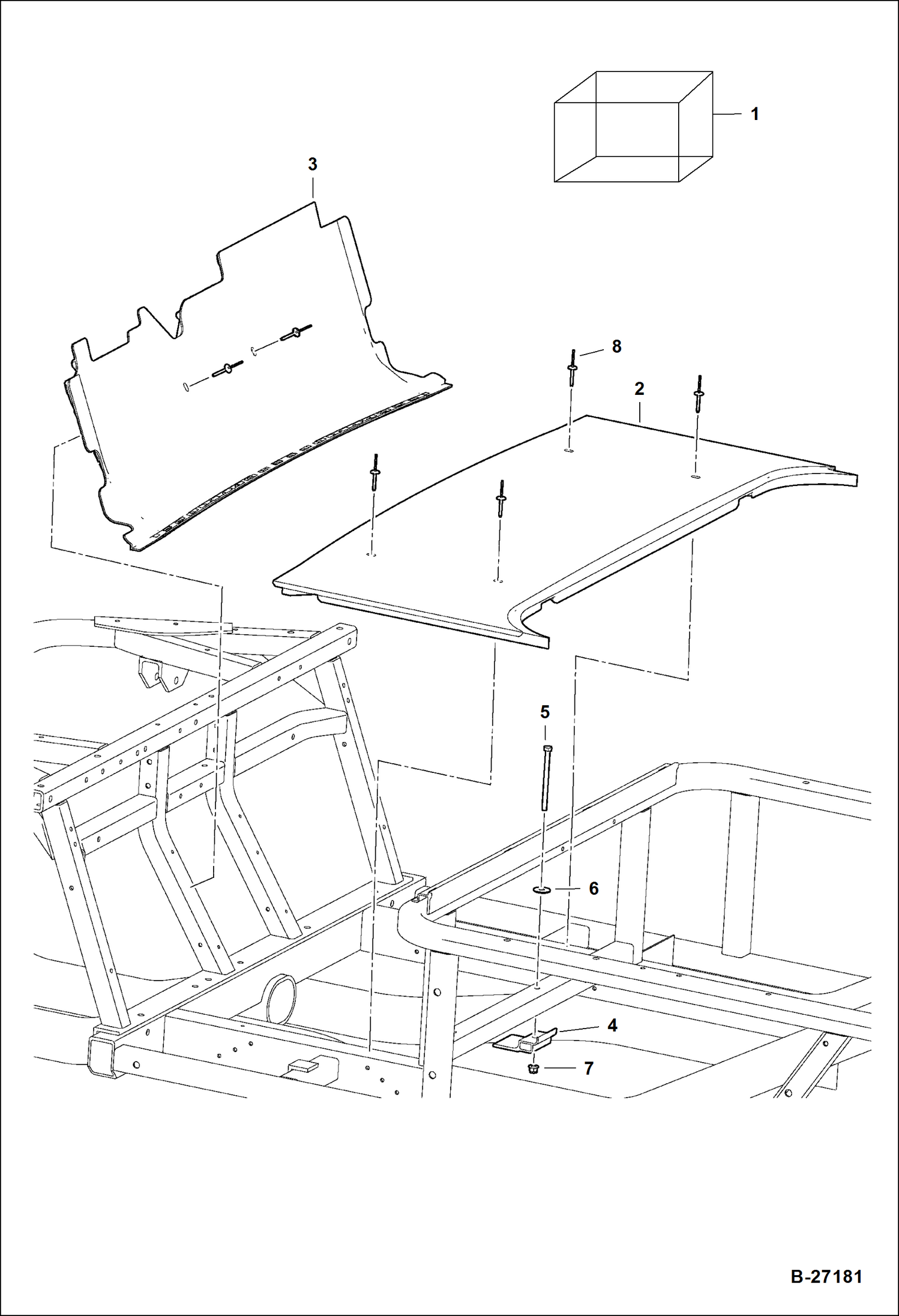 1

3

8

2

5

6

4

7

B-27181