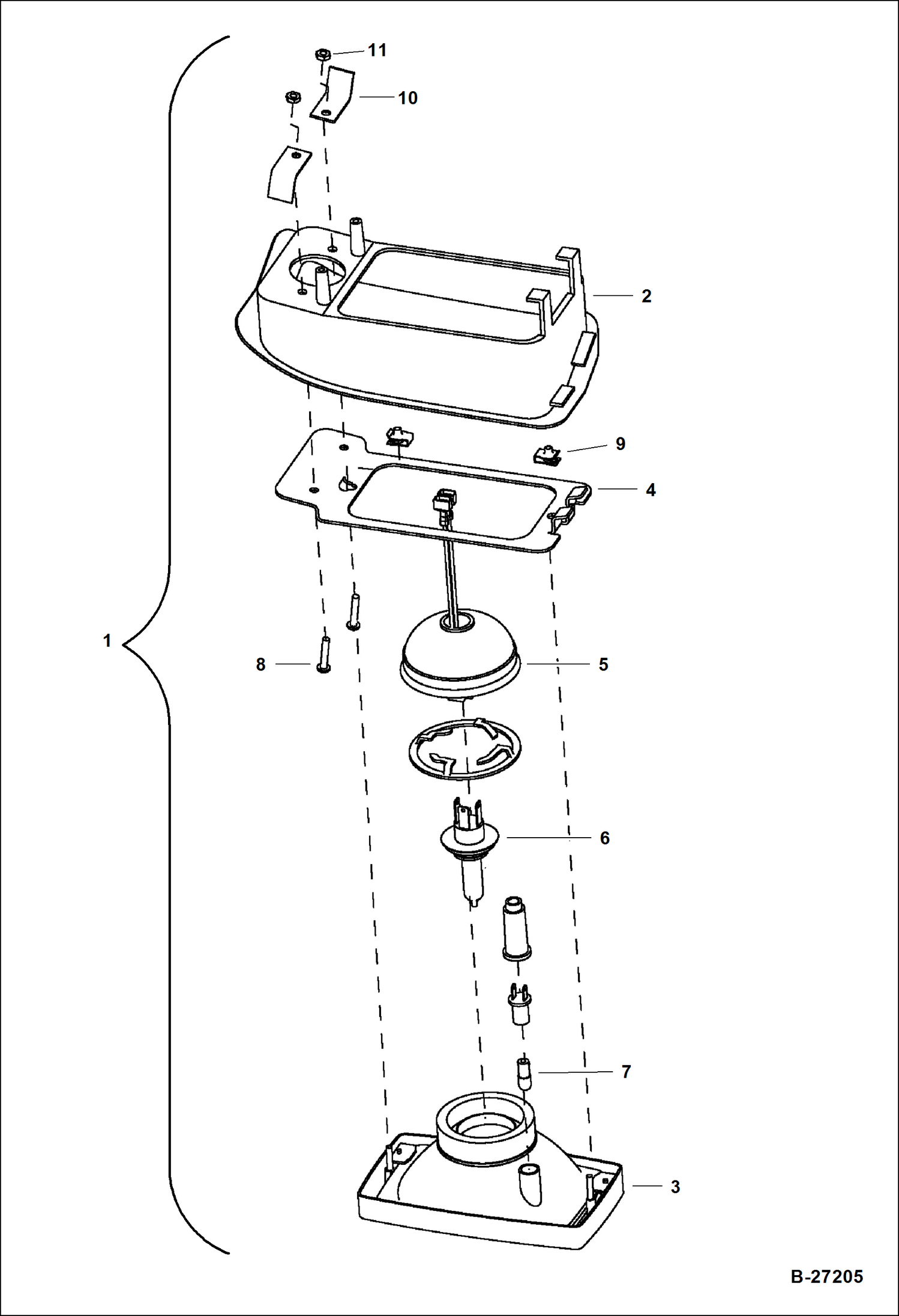 11
10
2
9
4
1
8
5
6
7
3
B-27205