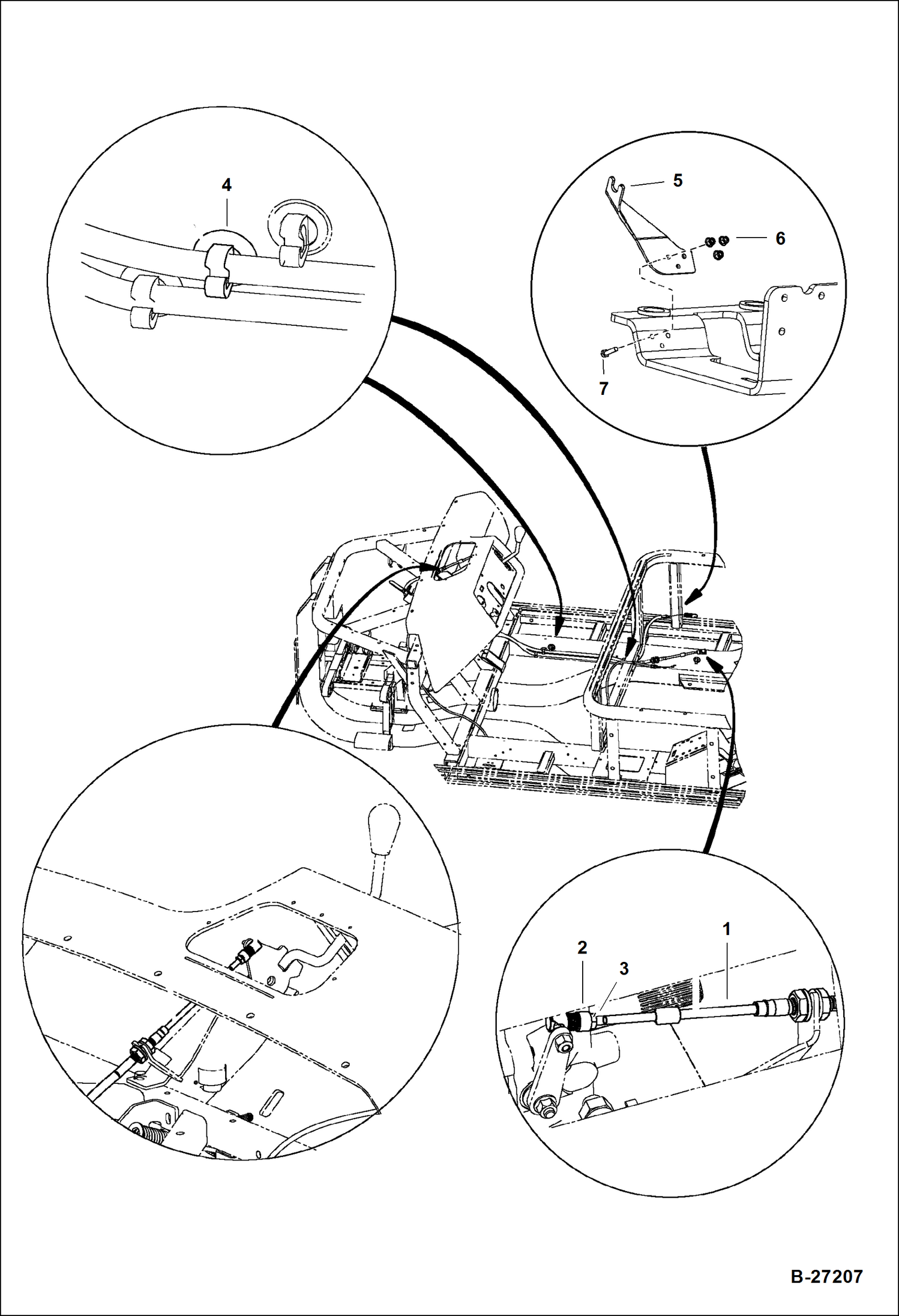 4

5

6

7

2

3

1

B-27207