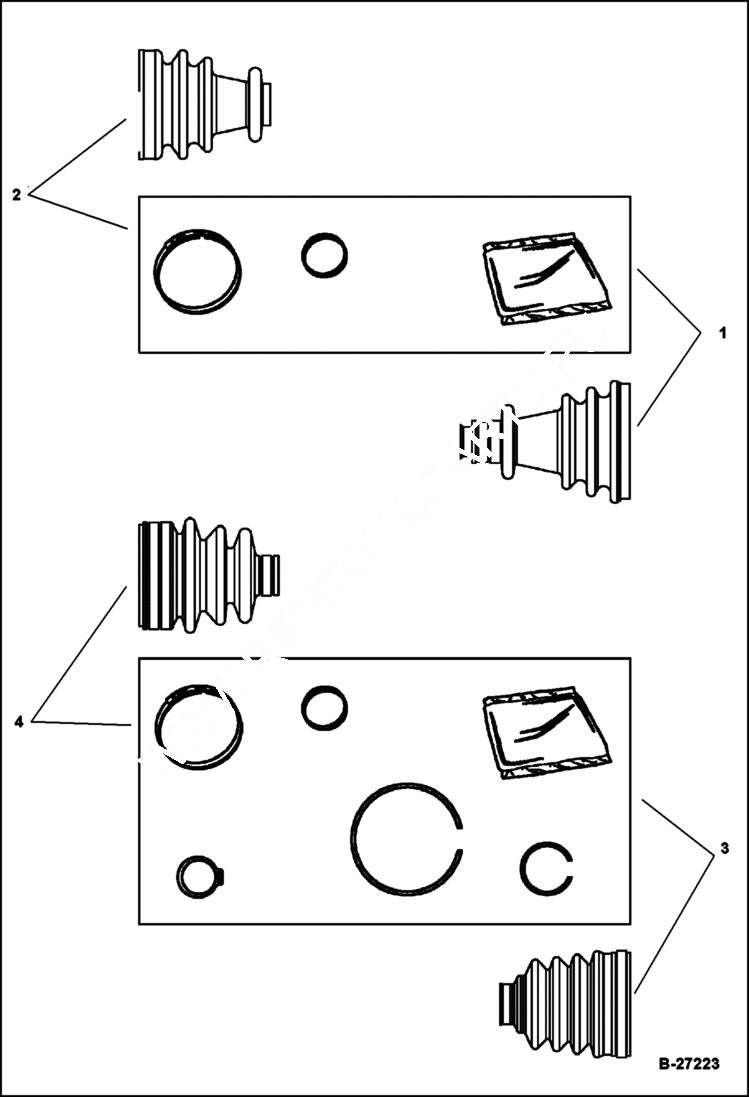 2

1

4

3

B-27223