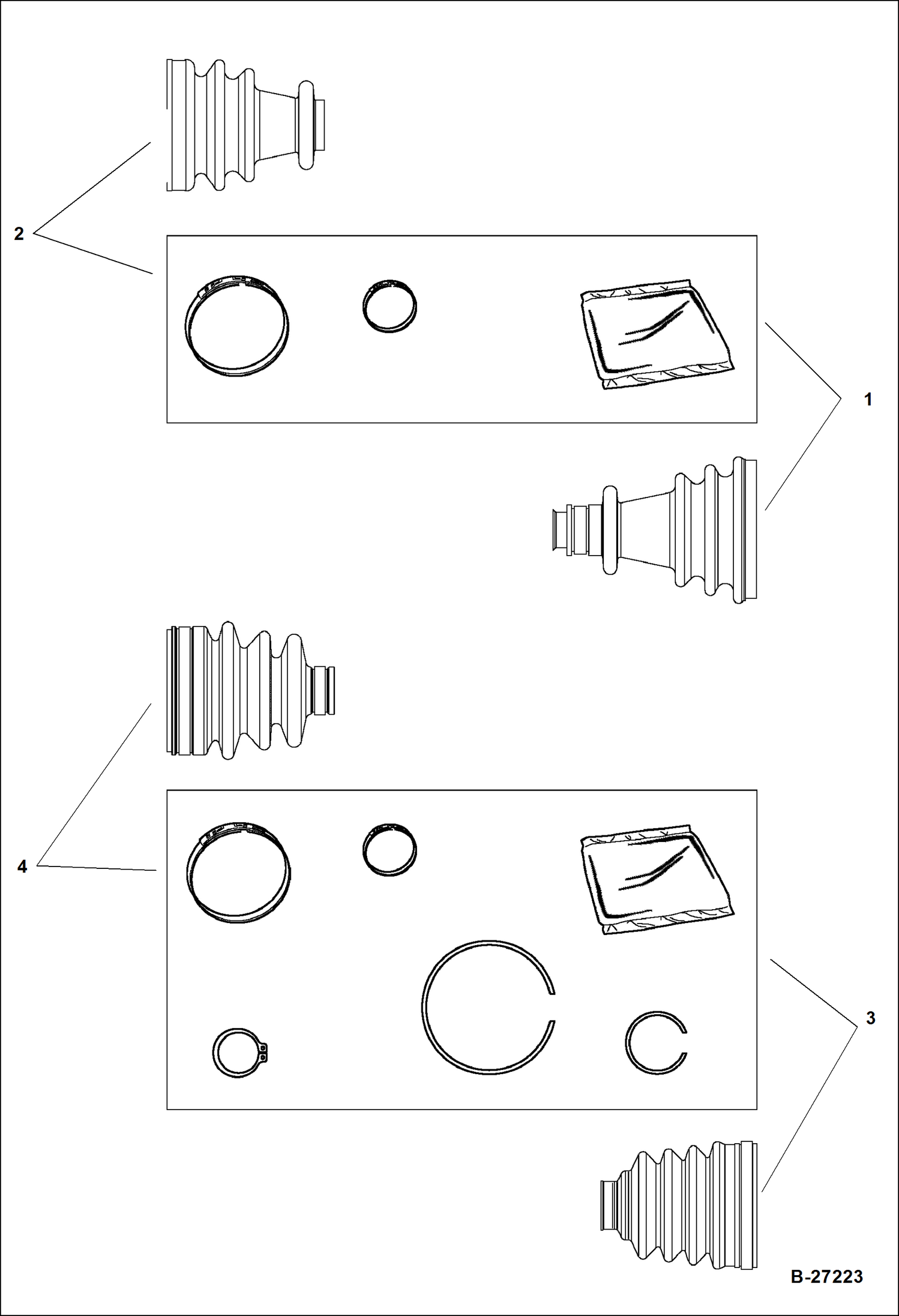 2

1

4

3

B-27223