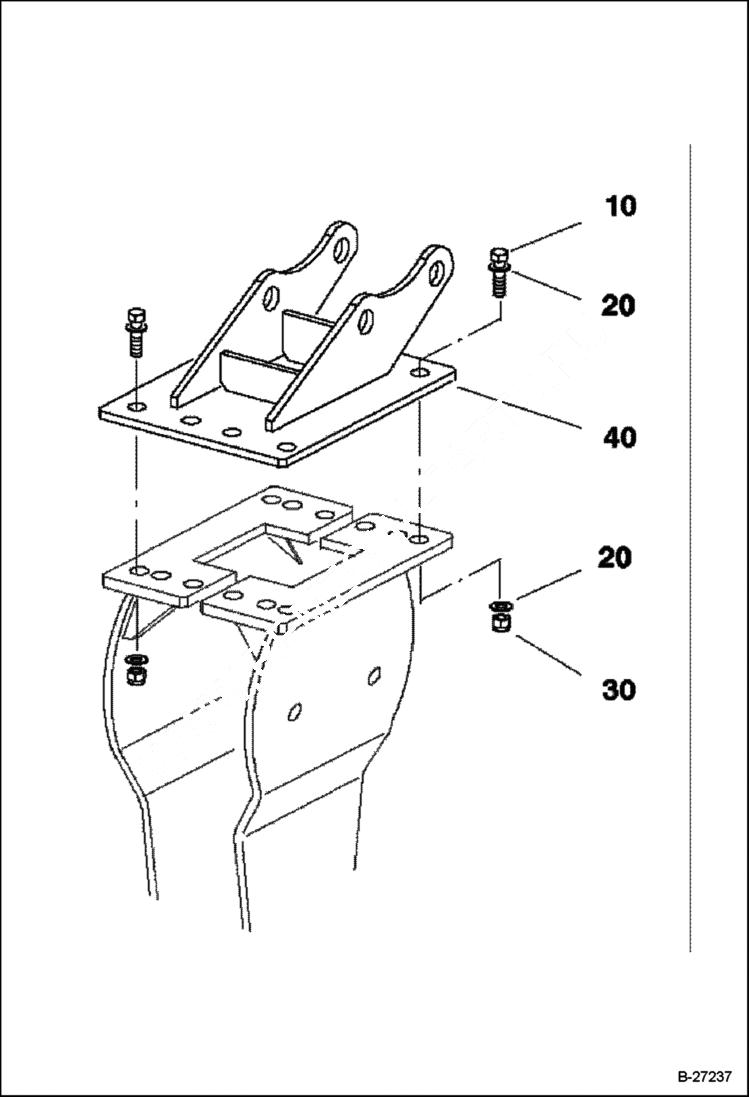 10

20

40

20

30

B-27237