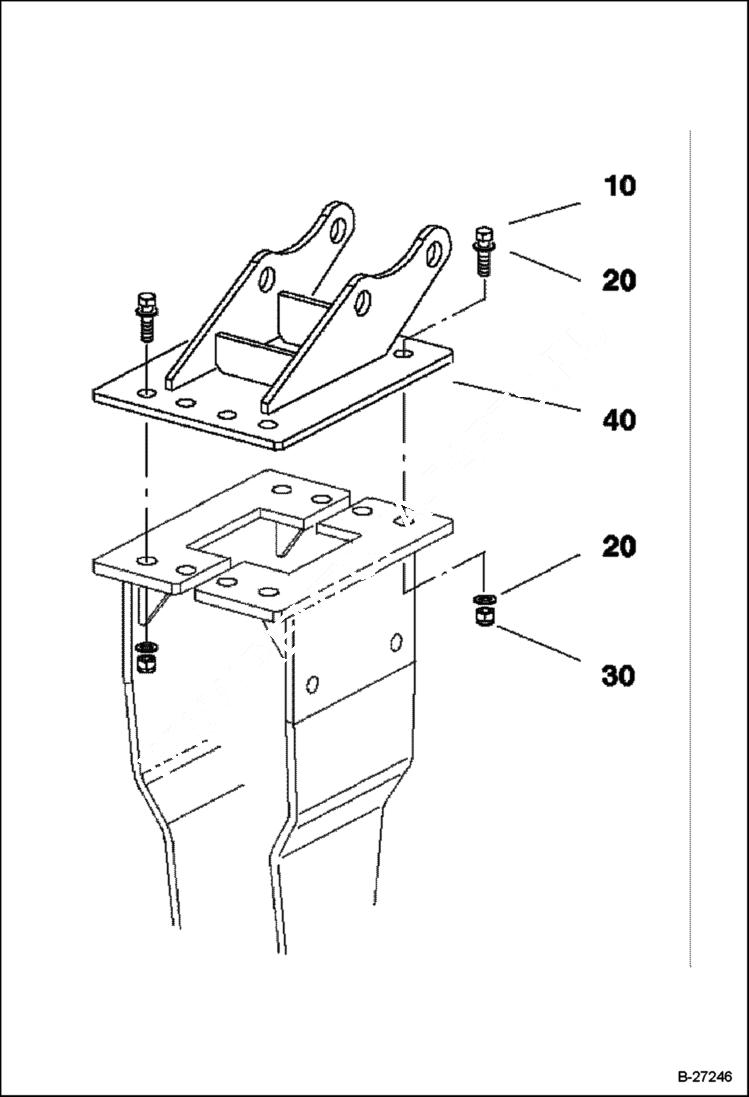 10

20

40

20

30

B-27246