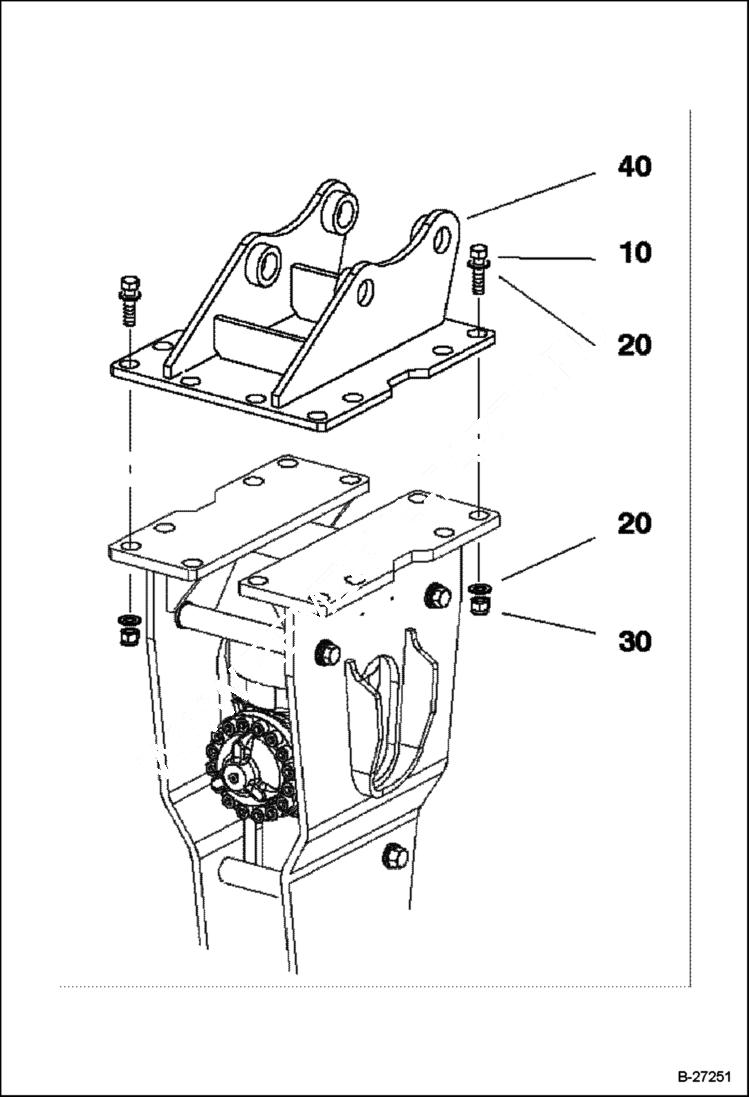 40

10

20

20

30

B-27251