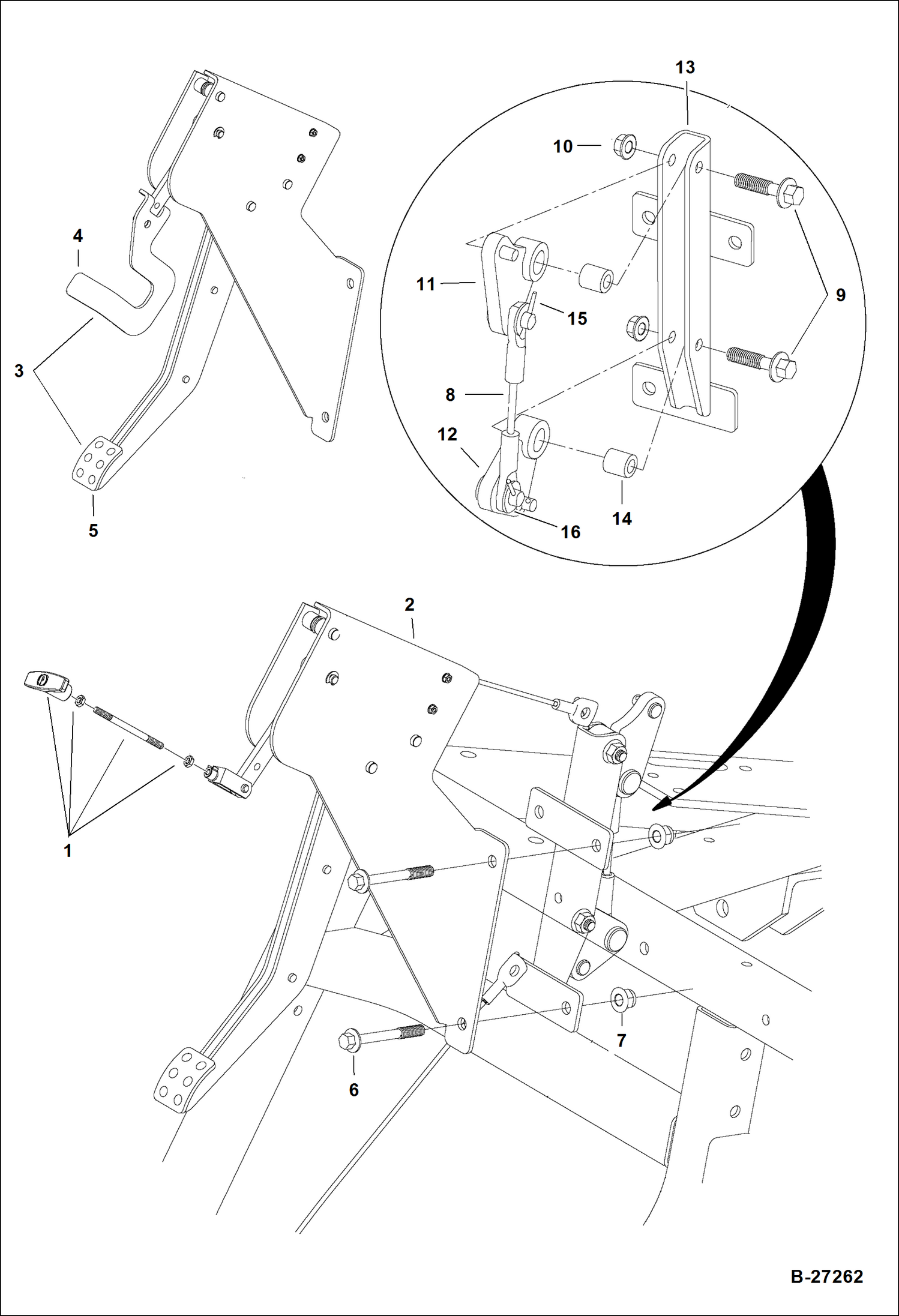 13
10
11
15
9
8
12
14
16
4
3
5
2
1
7
6
B-27262