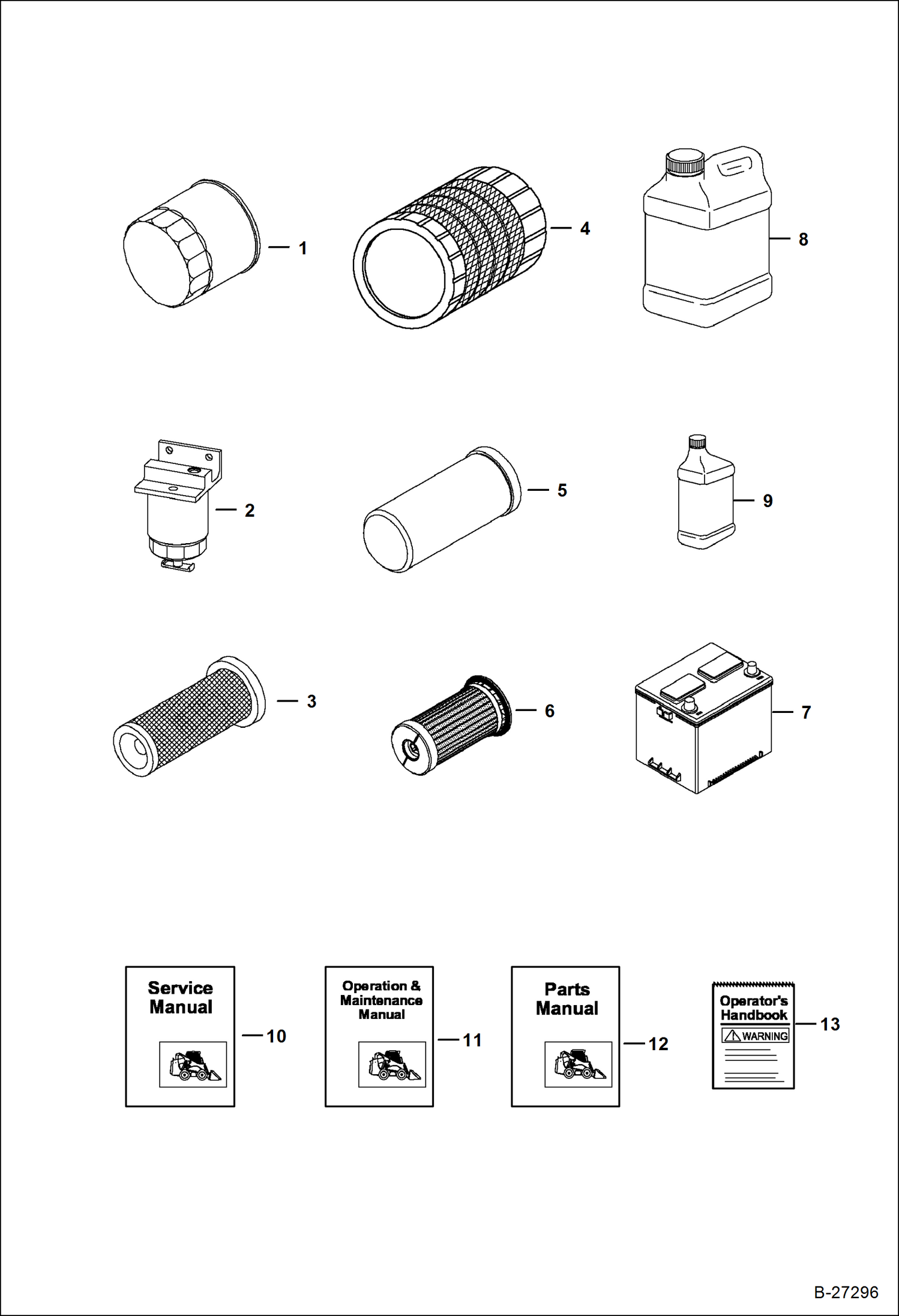 1
4
8
2
5
9
3
6
7
Service Manual
10
Operation & Maintenance Manual
11
Parts Manual
12
Operator's Handbook
WARNING
13
B-27296