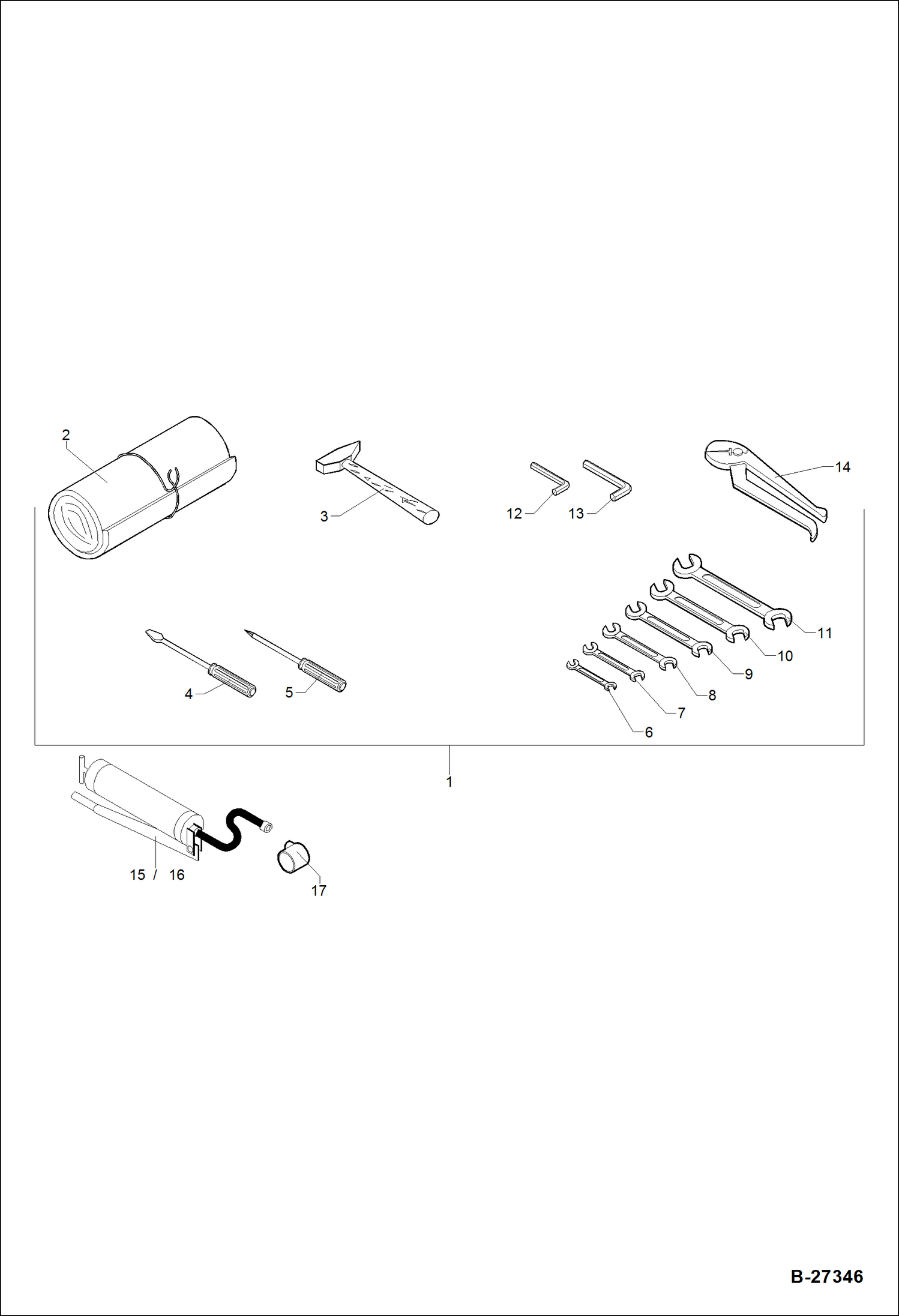 2

3

12

13

14

11

10

9

8

7

6

4

5

1

15 / 16

17

B-27346