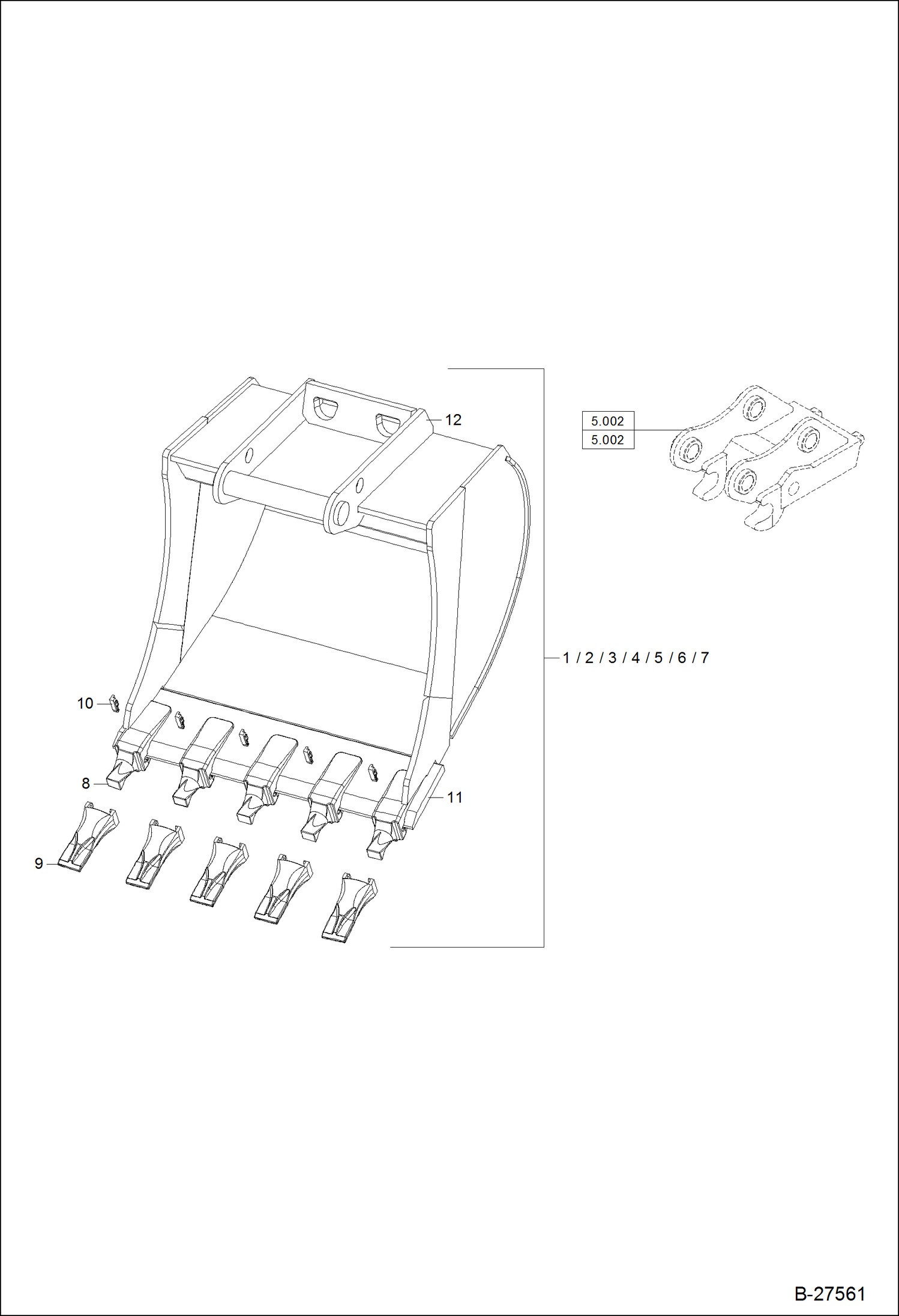 12

5.002
5.002

1 / 2 / 3 / 4 / 5 / 6 / 7

10

8

11

9

B-27561