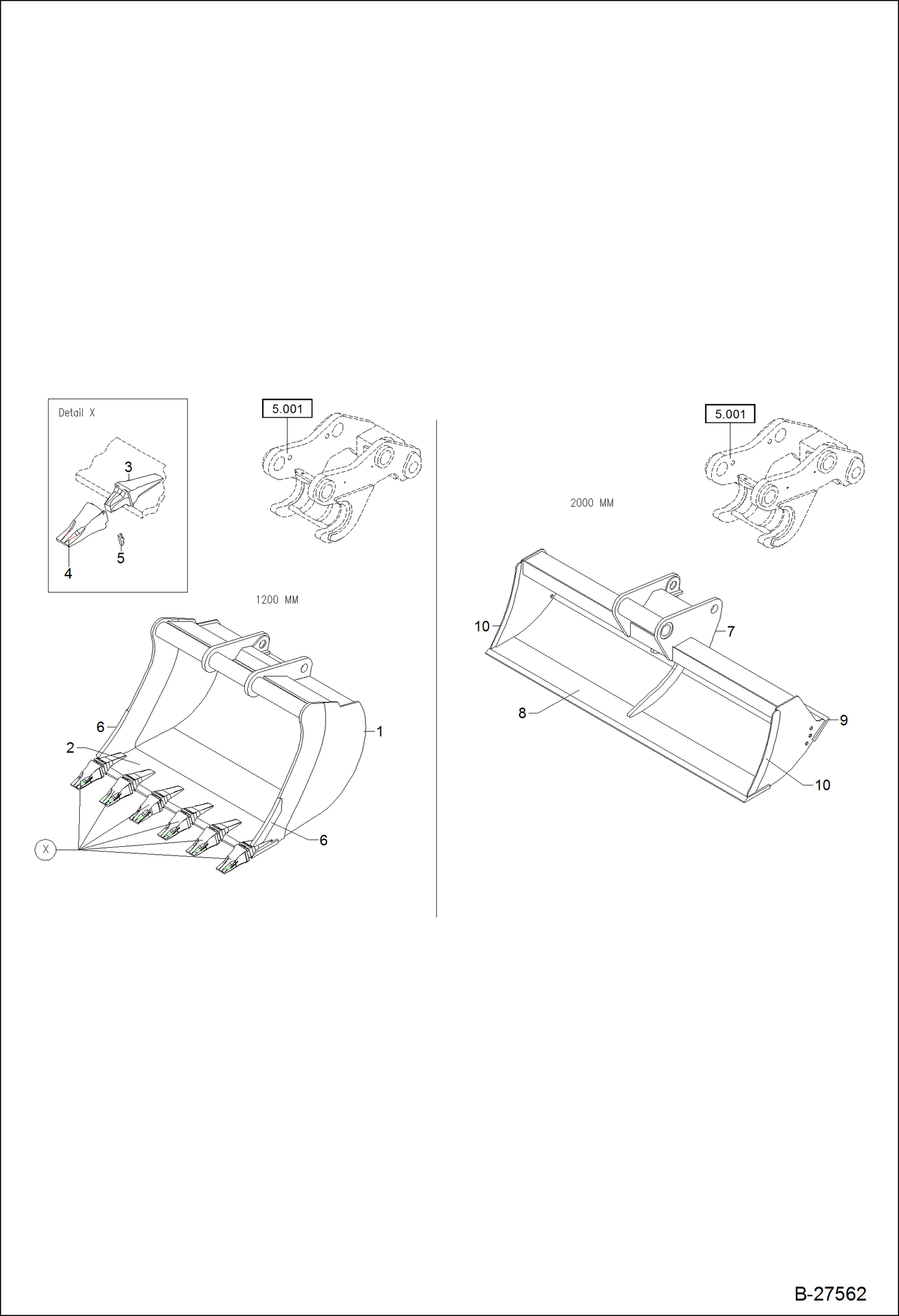 Detail X

3

4

5

5.001

1200 MM

6

2

1

6

X

5.001

2000 MM

10

7

8

9

10

B-27562