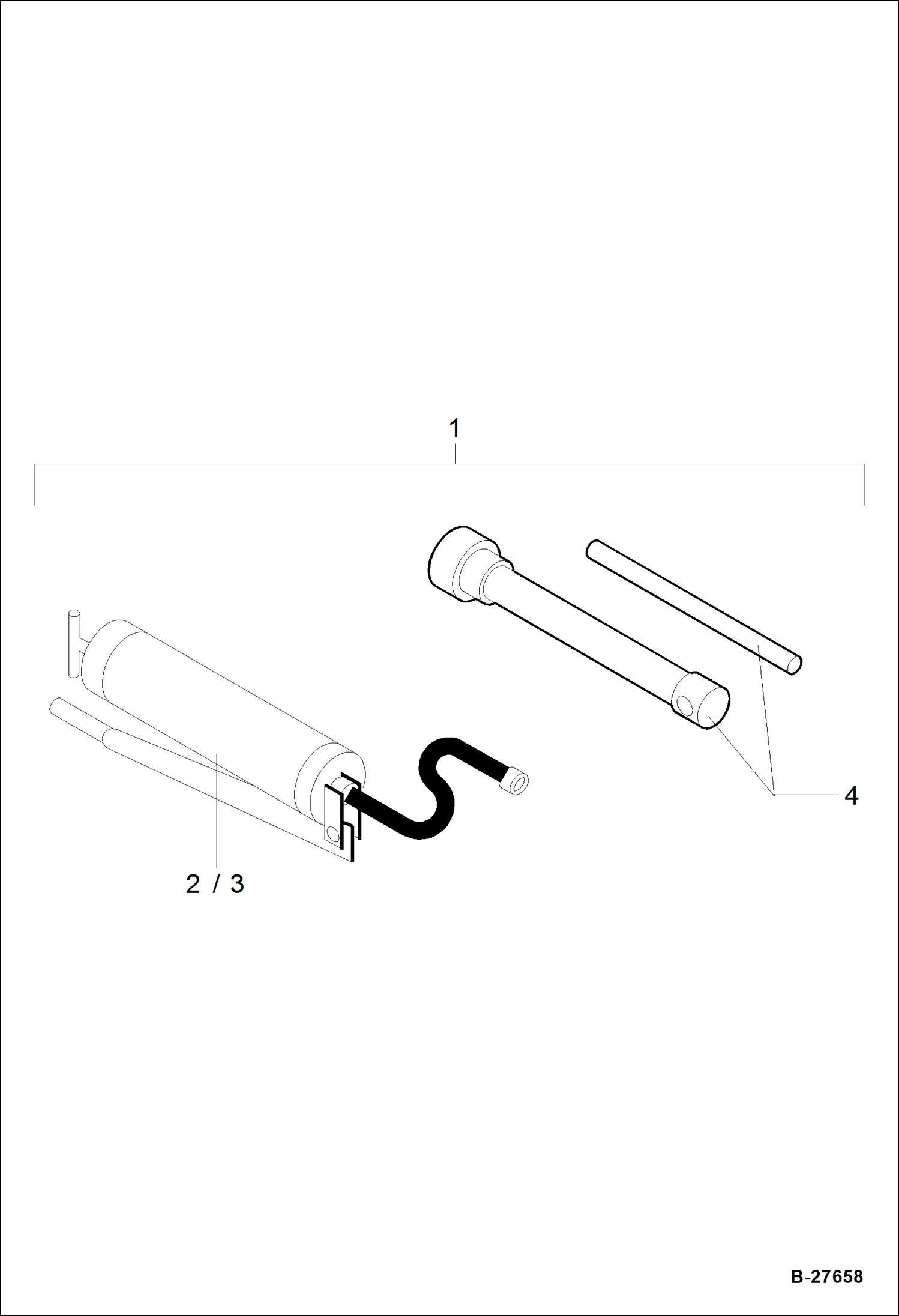 1

4

2 / 3

B-27658