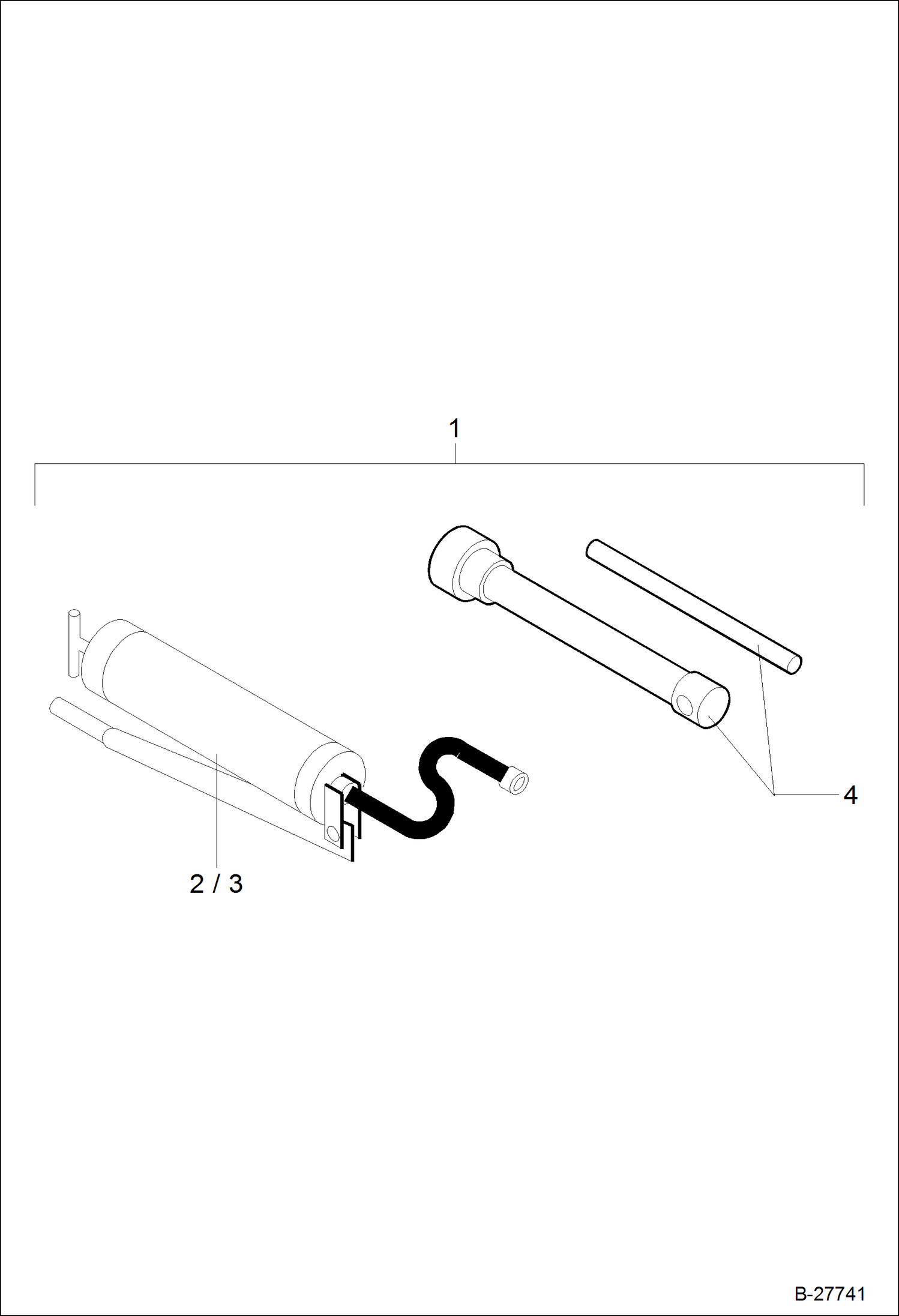 1

4

2 / 3

B-27741