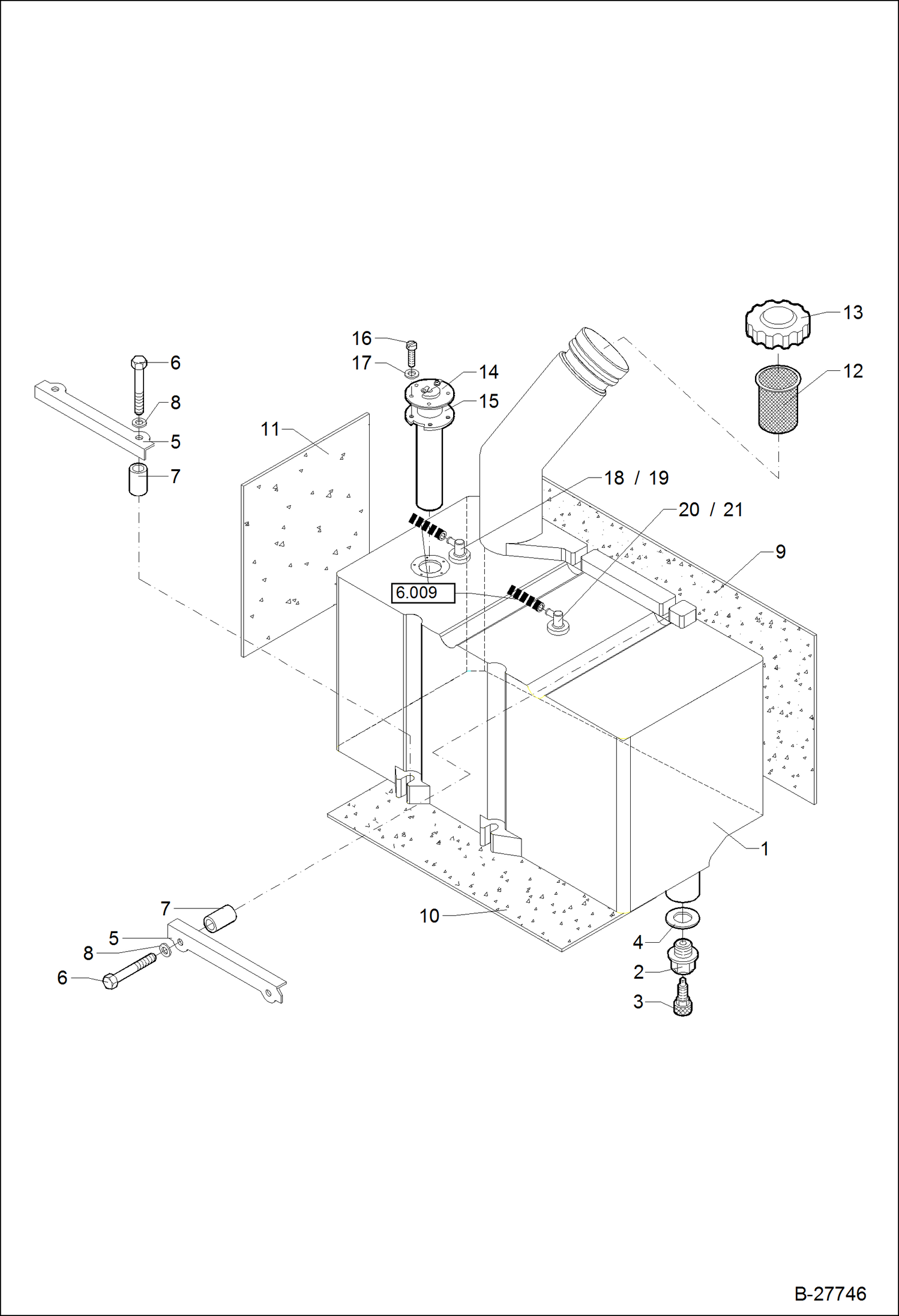 13
12
16
17
14
15
6
8
5
7
11
18 / 19
20 / 21
9
6.009
1
10
7
5
8
6
4
2
3
B-27746