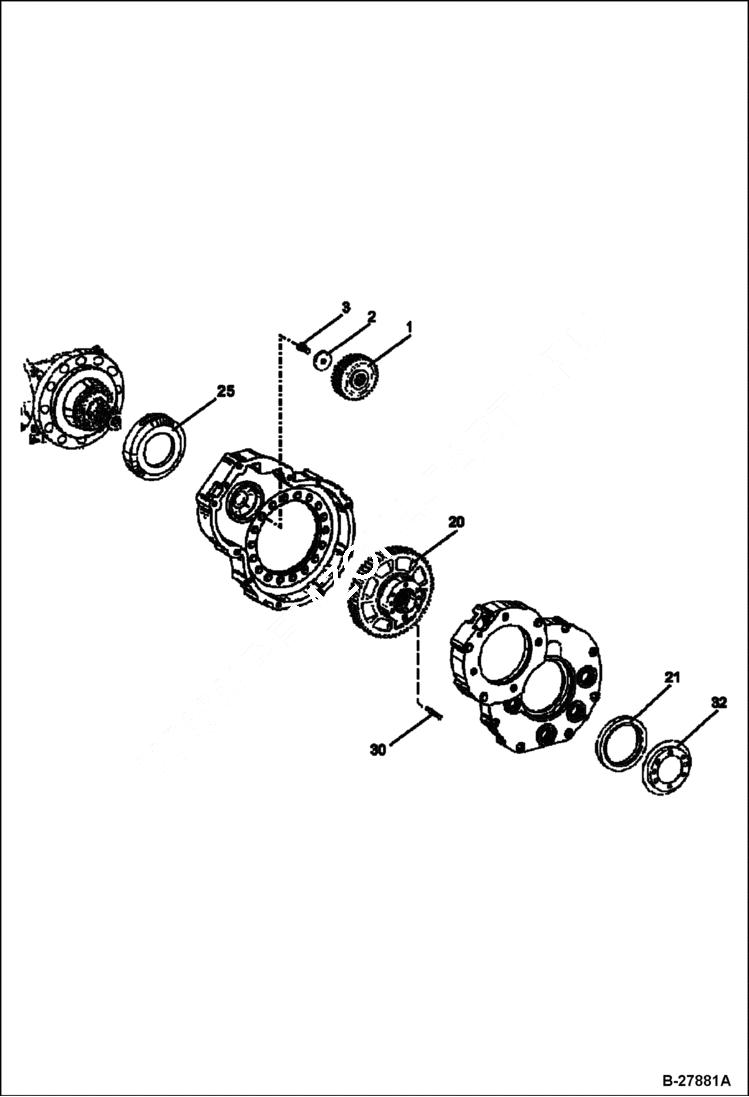 3
2
1
25
20
21
32
30
B-27881A