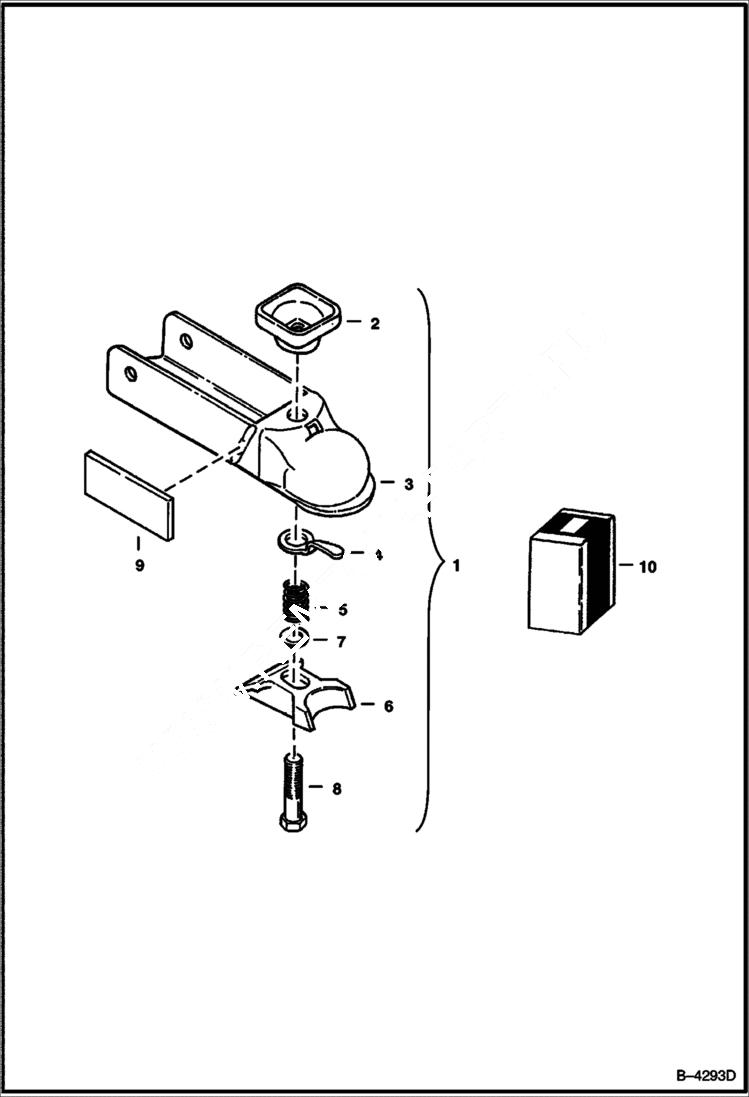 2
3
9
4
1
10
5
7
6
8
B–4293D