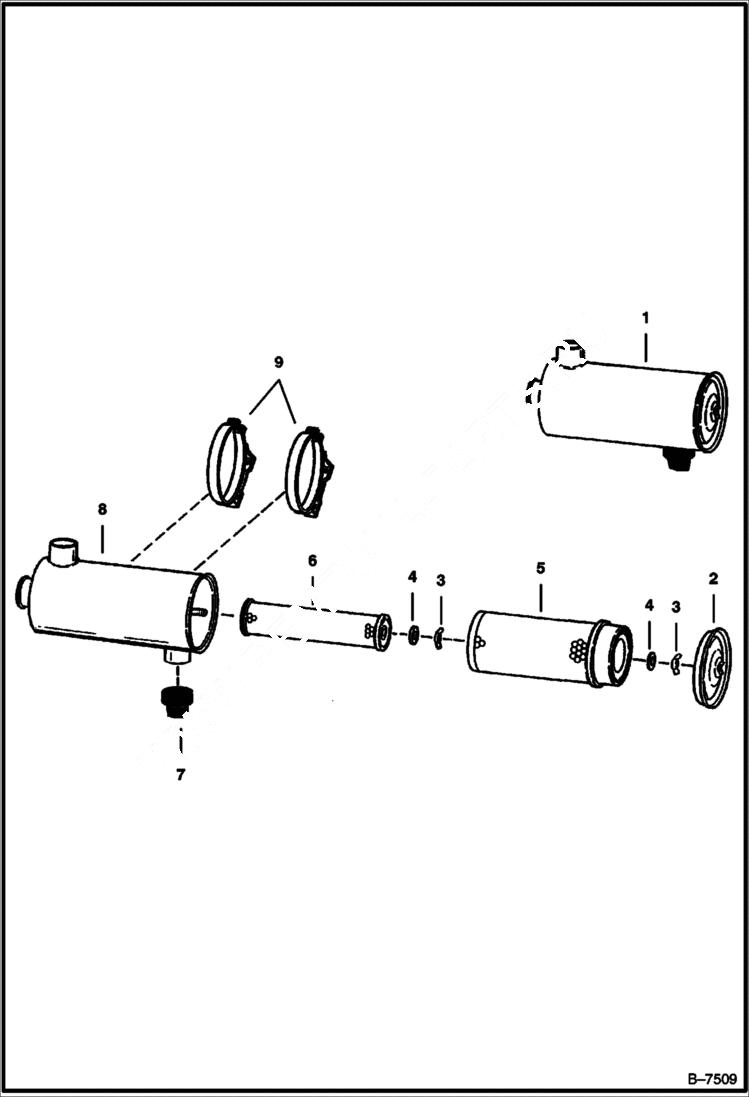 1

9

8

6

4

3

5

4

3

2

7

B–7509