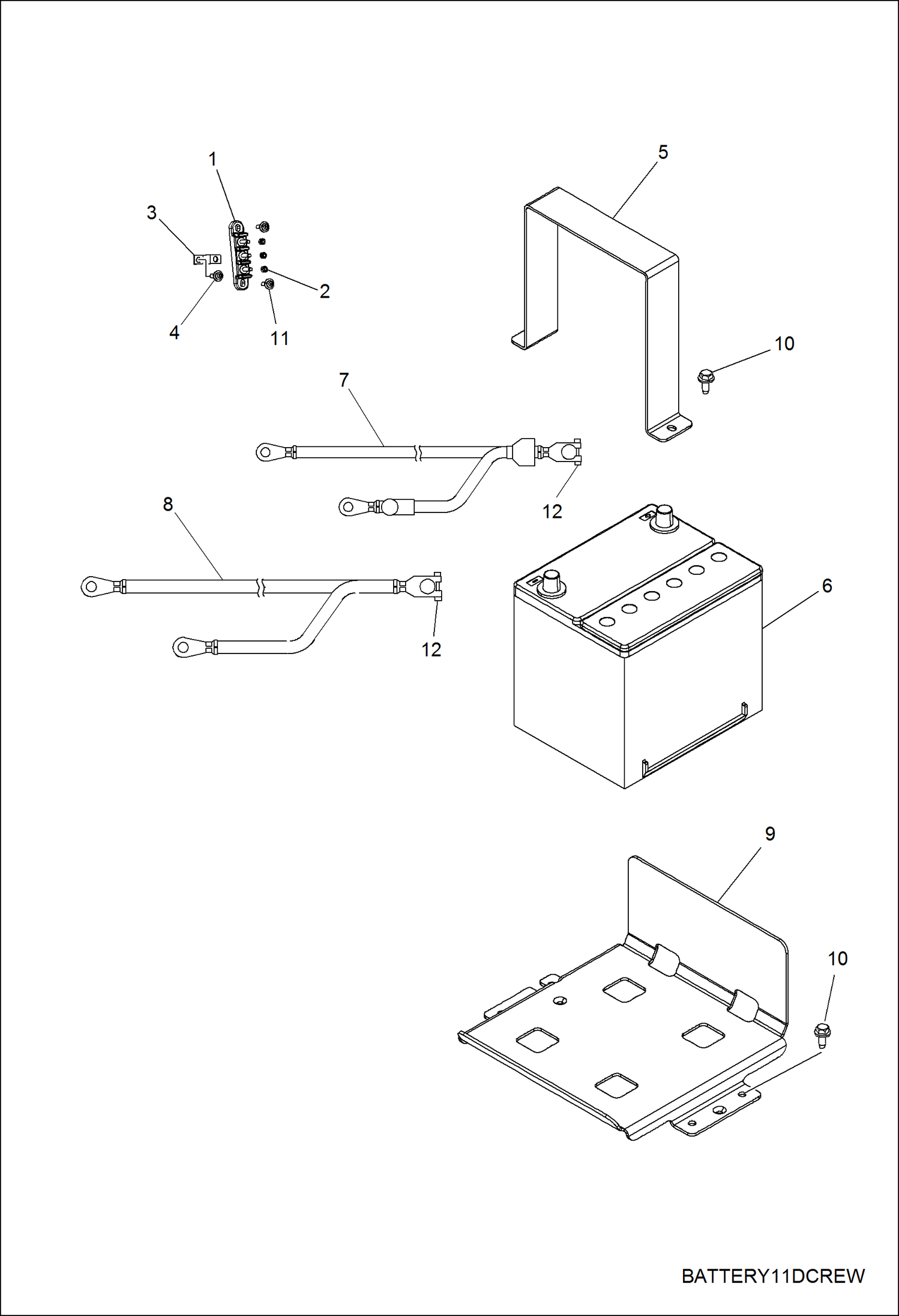 1
5
3
2
4
11
10
7
12
8
6
12
9
10
BATTERY11DCREW