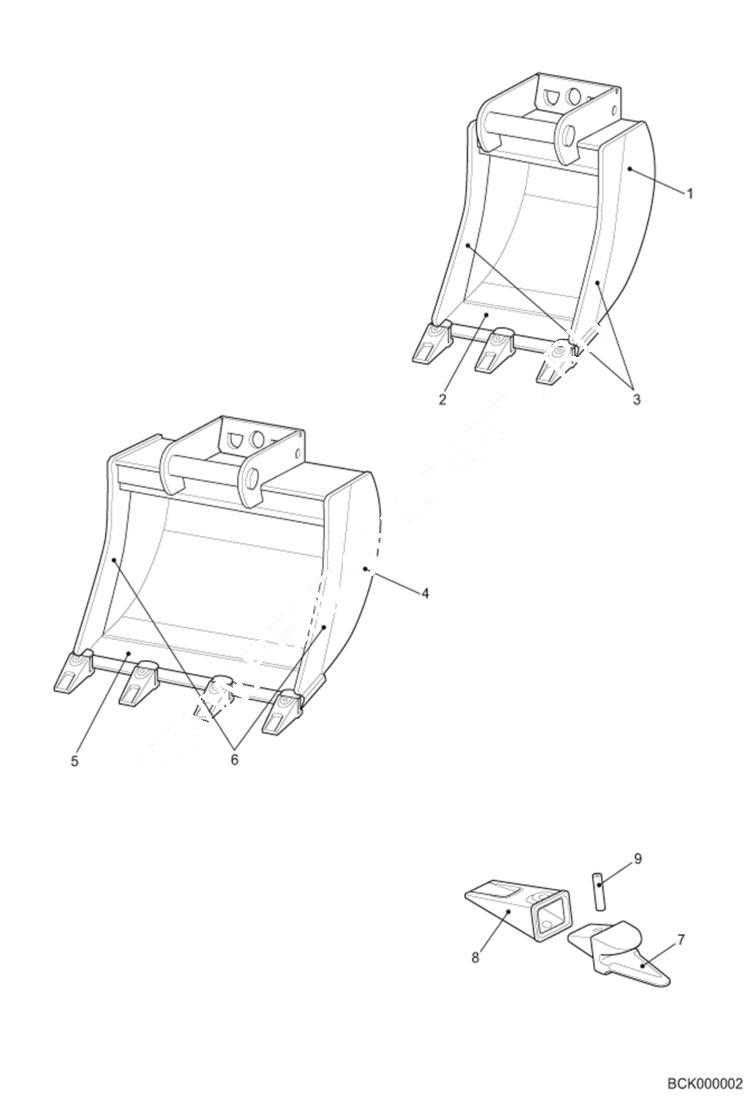 1
2
3
4
5
6
9
8
7
BCK000002