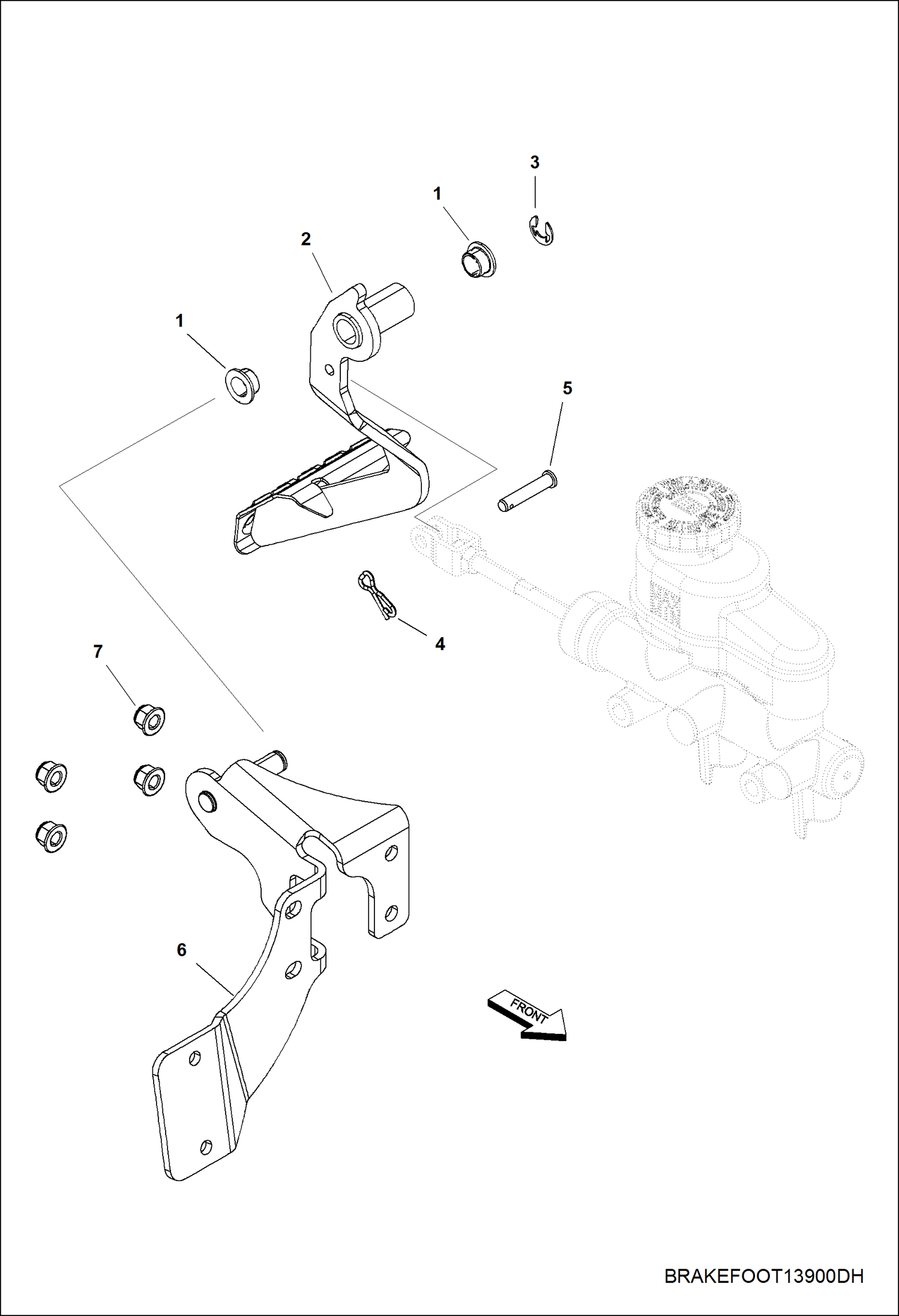 3

1

2

1

5

4

7

6

FRONT

BRAKEFOOT13900DH