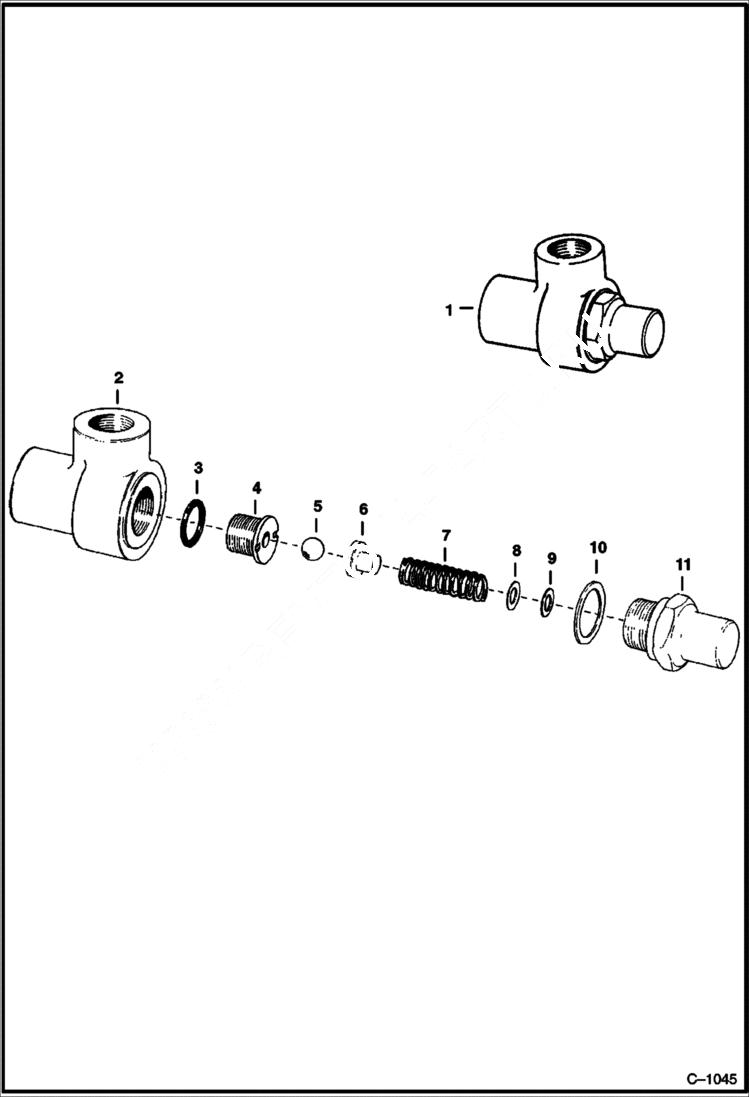 1
2
3
4
5
6
7
8
9
10
11
C–1045