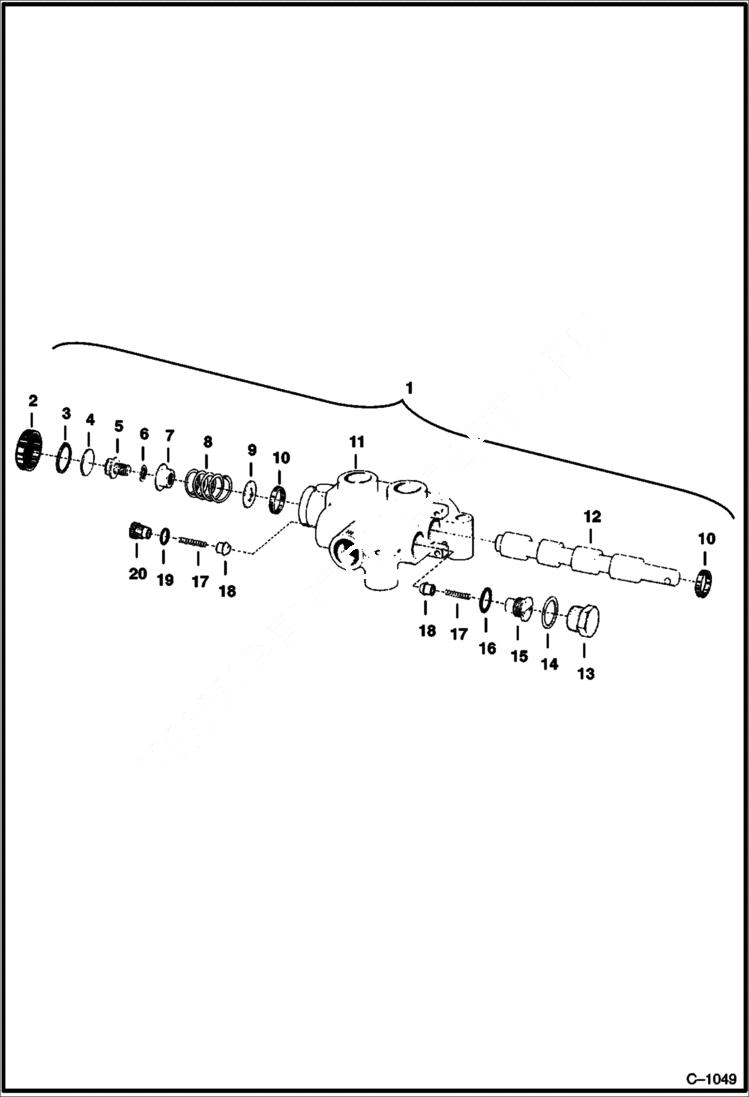 1

2 3 4 5 6 7 8 9 10 11

12

10

20 19 17 18

18 17 16 15 14 13

C–1049