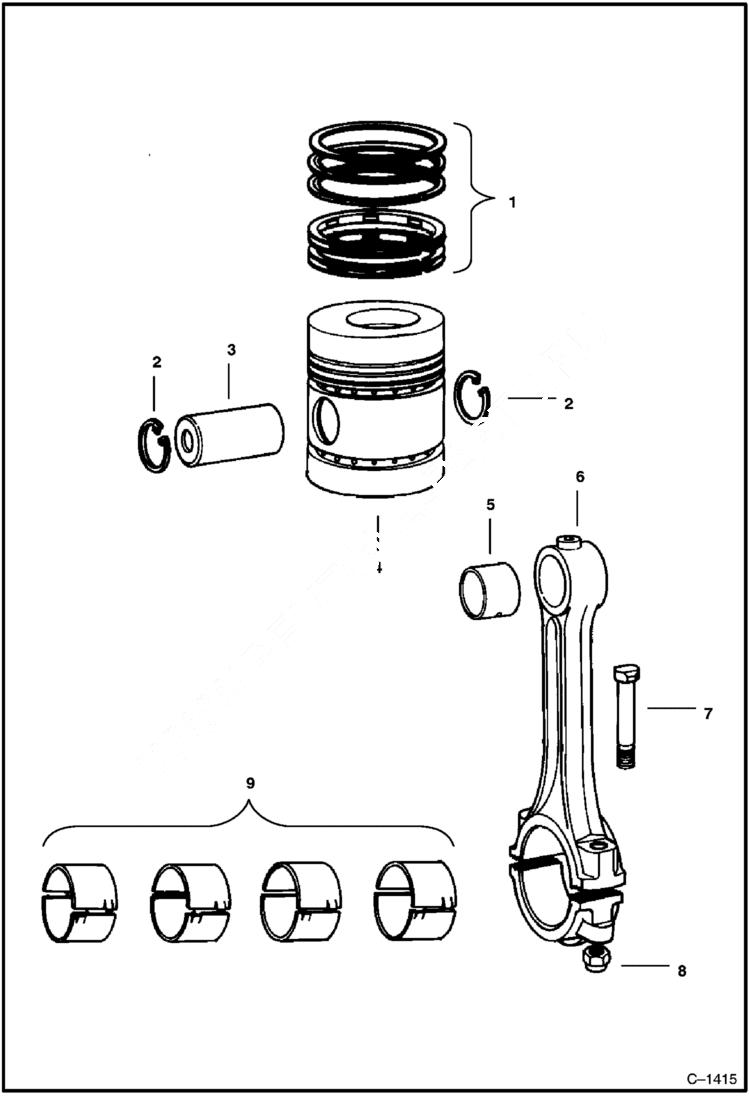 1

2

3

2

6

5

7

9

8

C–1415