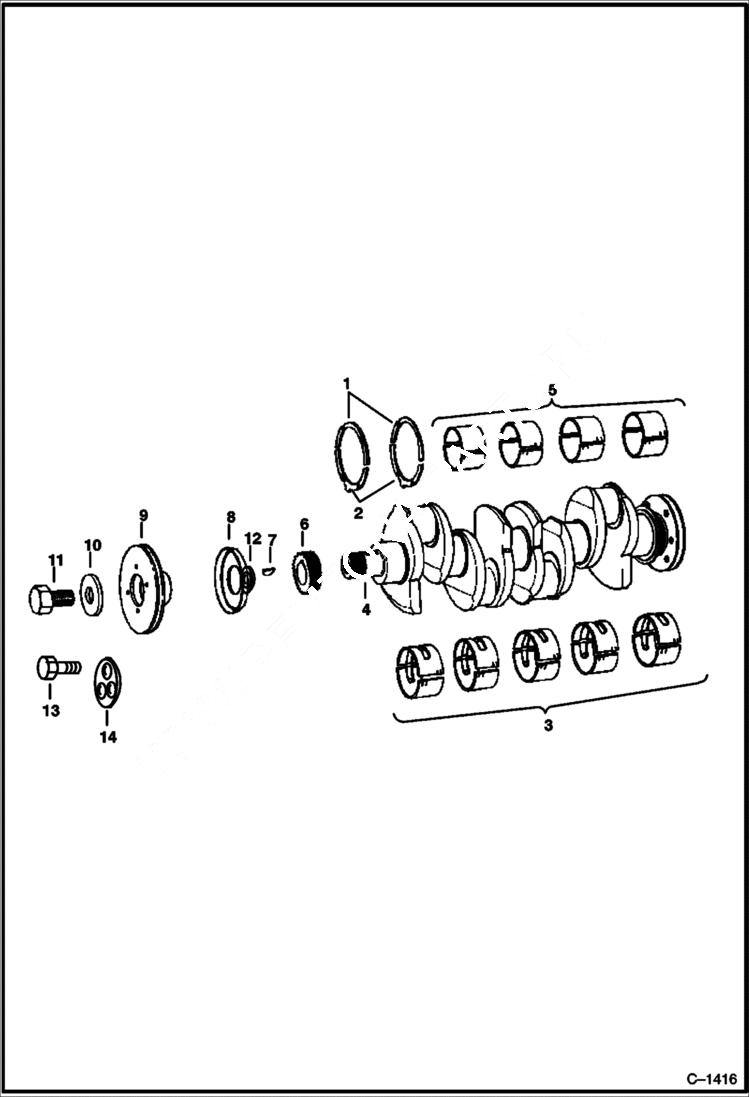 1
5
2
9
8
12
7
6
11
10
4
13
14
3
C–1416