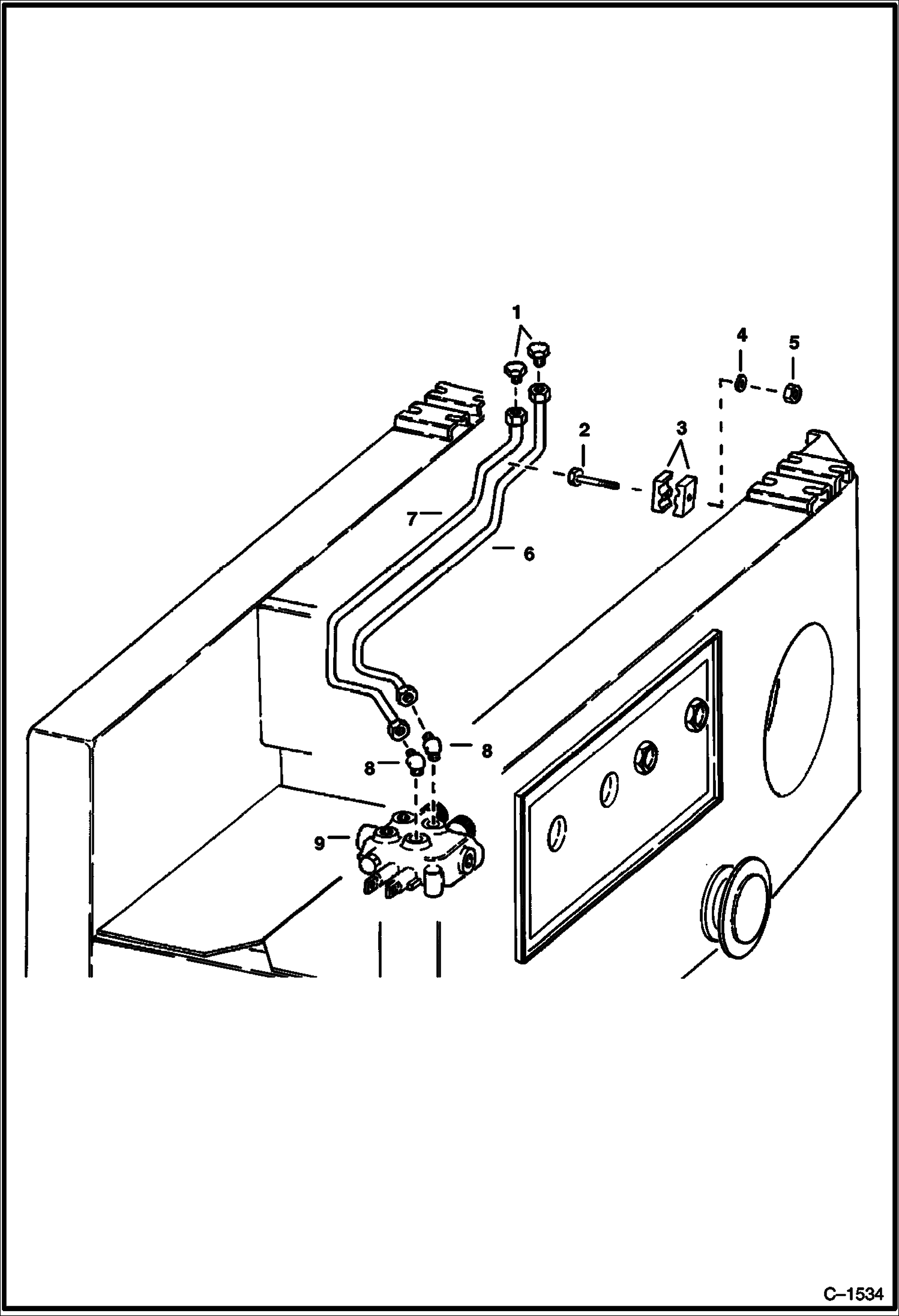 1
4
5
2
3
7
6
8
8
9
C–1534