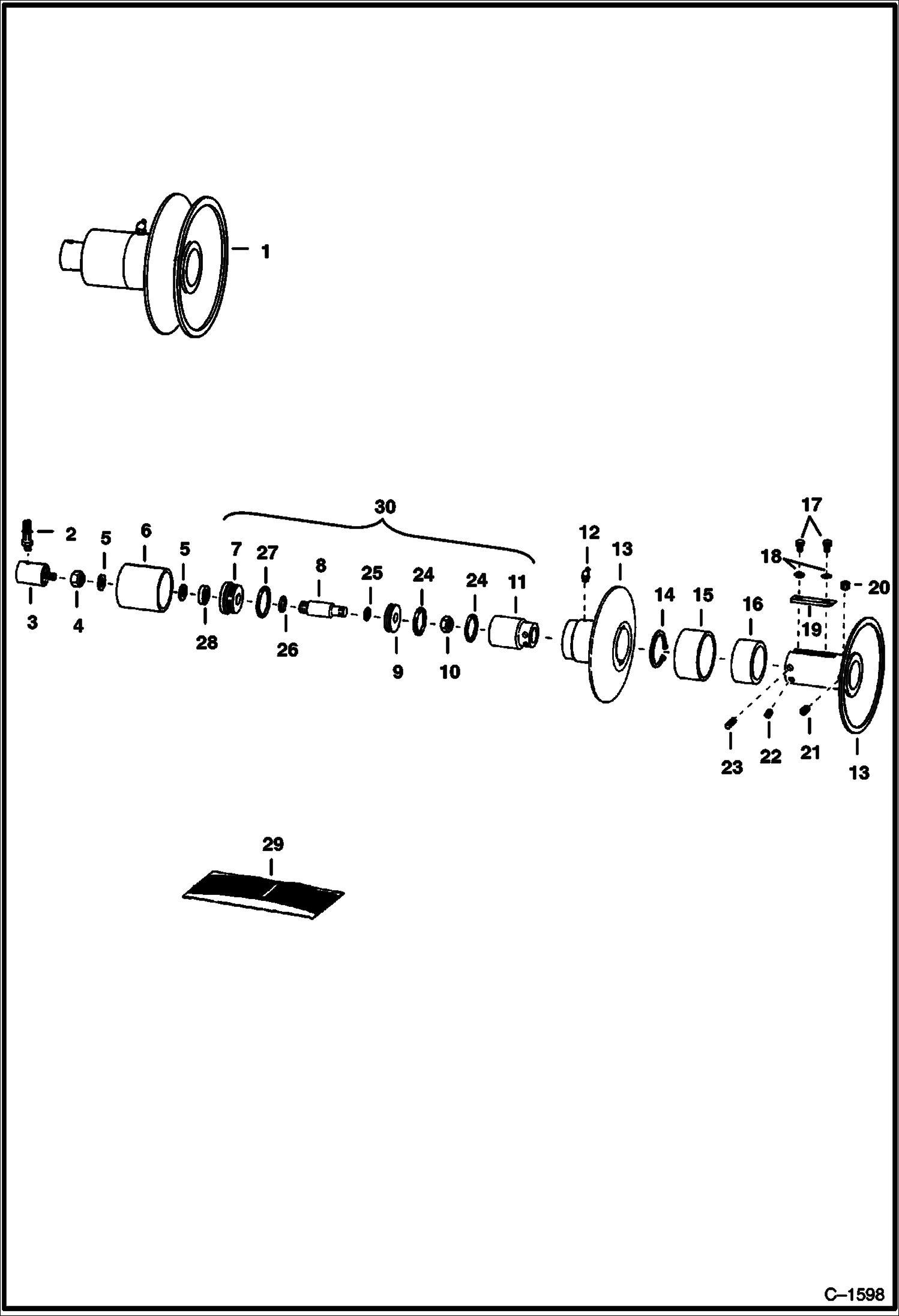 1

30

2 5 6 5 7 27 8 25 24 24 11 12 13 17

18 20

14 15 16

19

3 4 28 26 9 10

23 22 21 13

29

C–1598