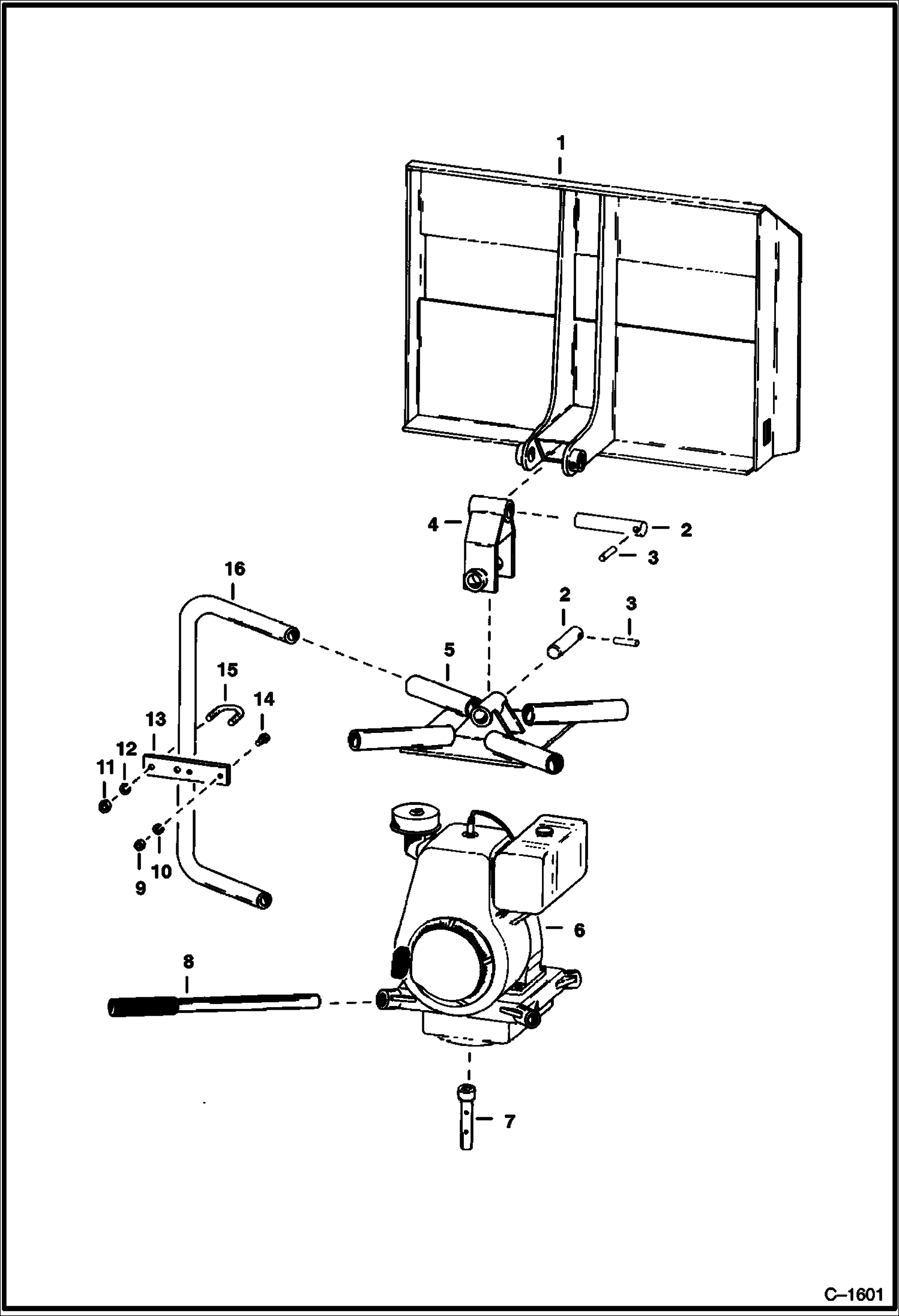 1
4
2
3
16
2
3
5
15
14
13
12
11
10
9
6
8
7
C–1601