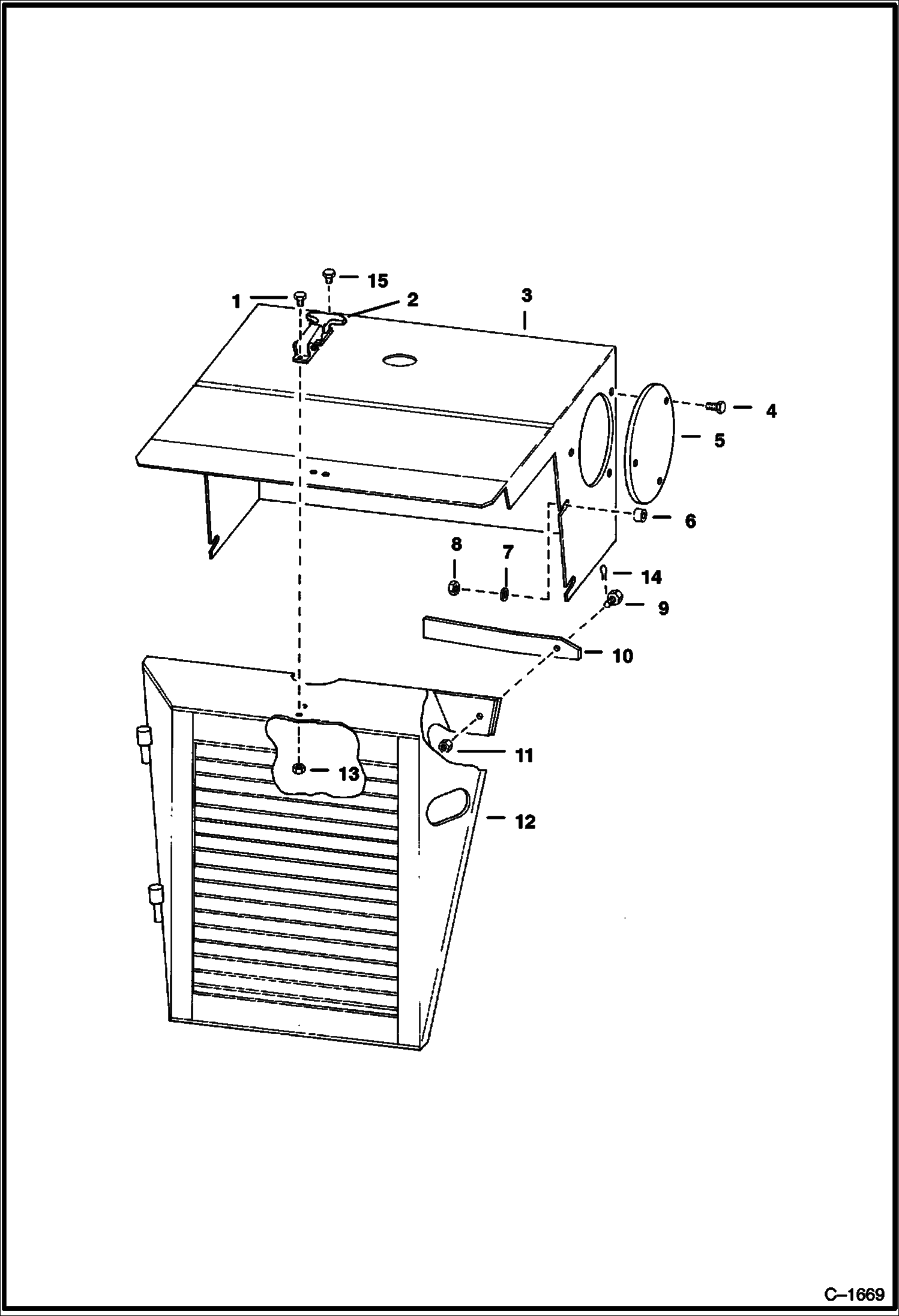 15
1
2
3
4
5
6
8
7
14
9
10
11
13
12
C–1669