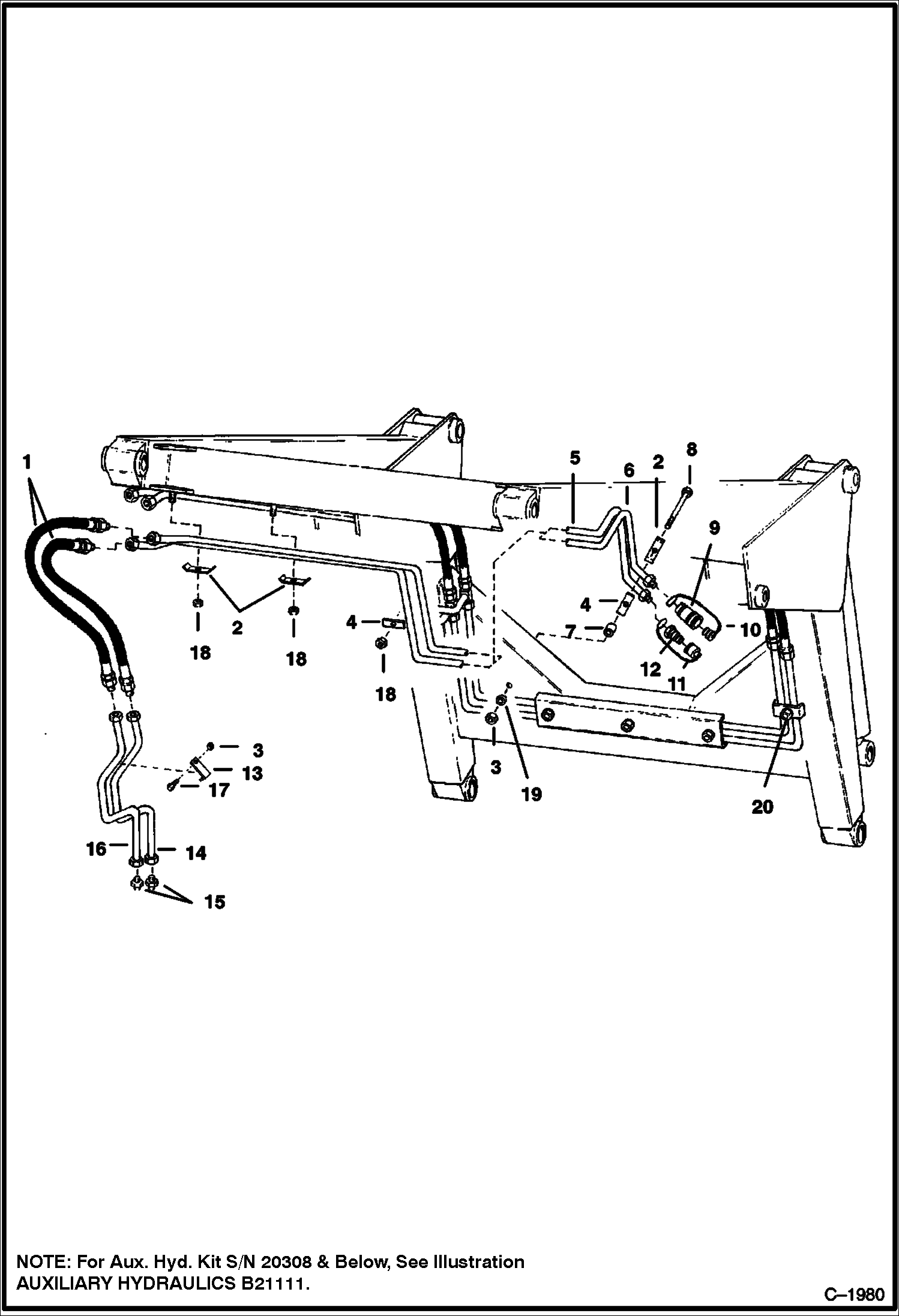 1
5
6
2
8
9
2
18
18
4
18
4
7
10
12
11
3
13
17
3
19
20
16
14
15

NOTE: For Aux. Hyd. Kit S/N 20308 & Below, See Illustration AUXILIARY HYDRAULICS B21111.

C–1980