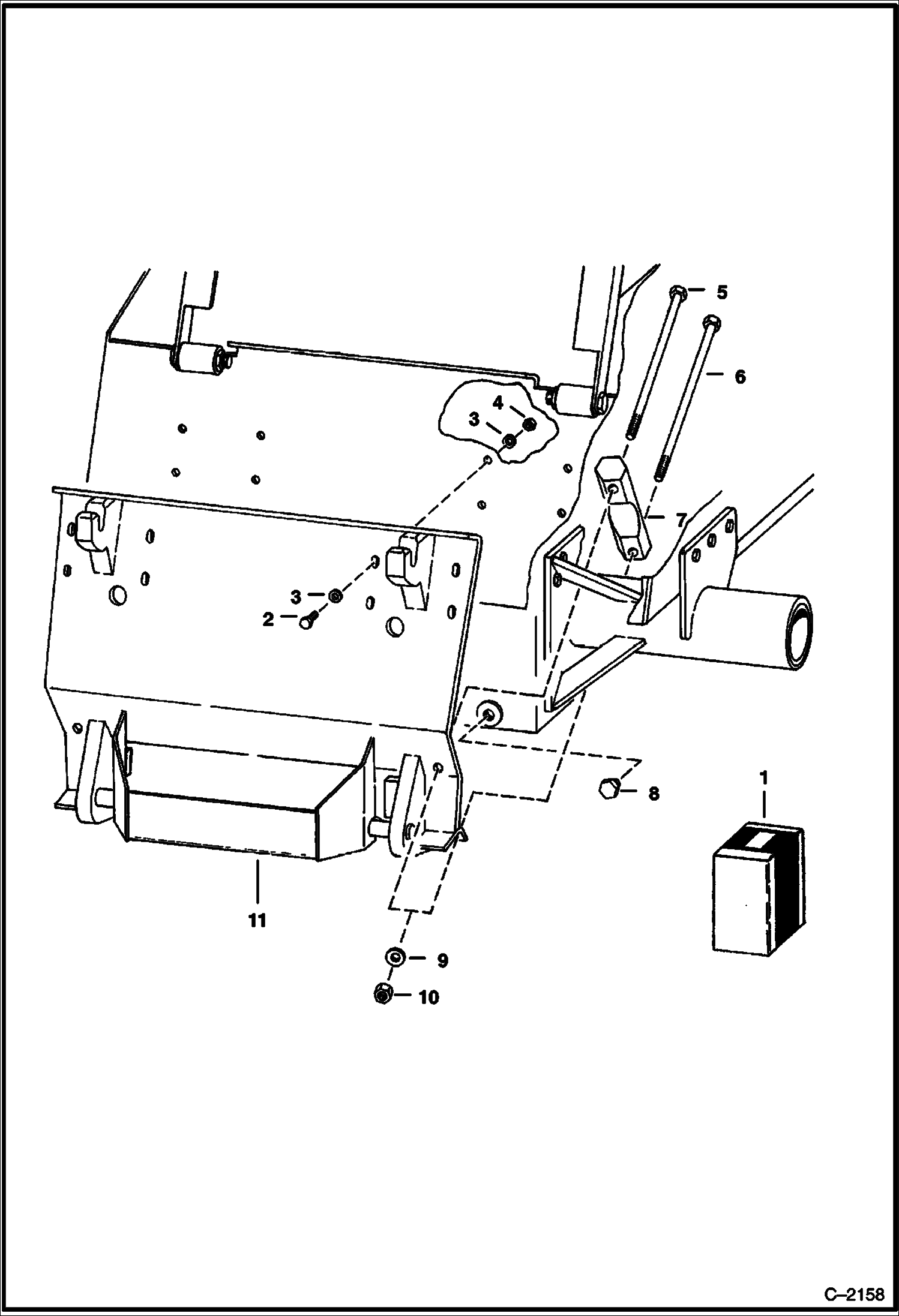 5
6
4
3
7
3
2
8
1
11
9
10
C–2158