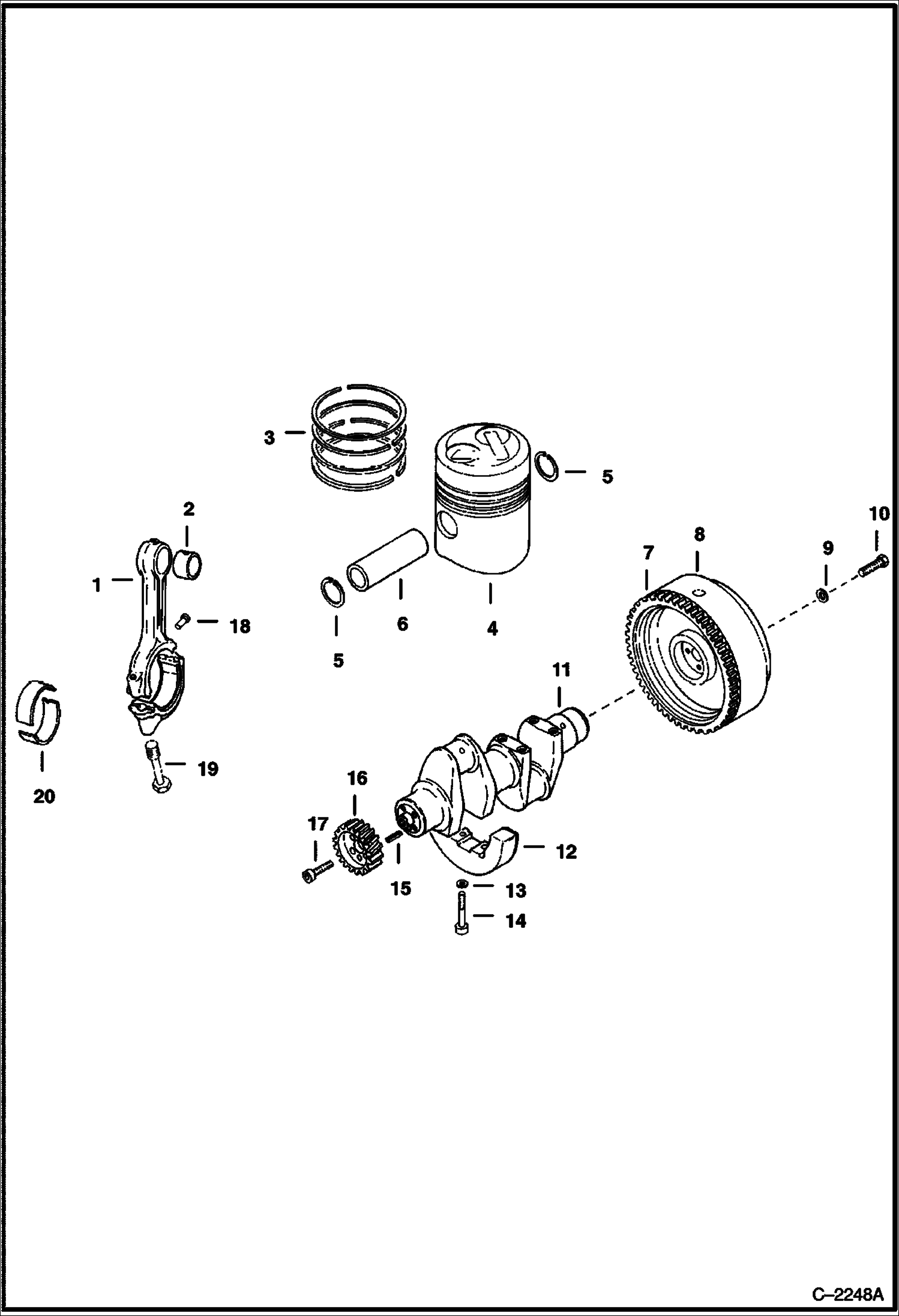 3
5
2
10
8
7
9
1
18
6
4
5
11
20
19
16
17
12
15
13
14
C–2248A