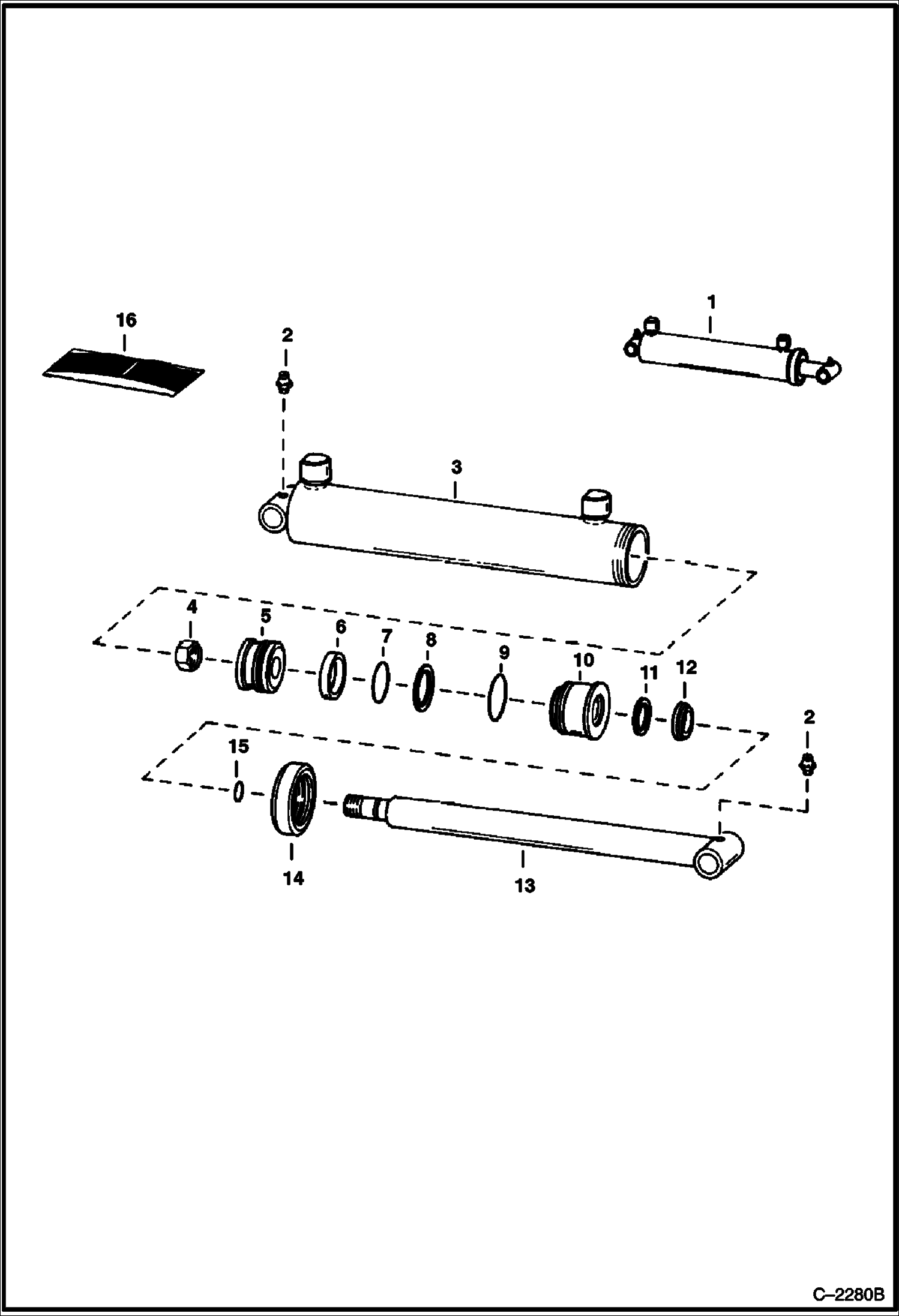 16
2
1
3
4
5
6
7
8
9
10
11
12
2
15
14
13
C–2280B