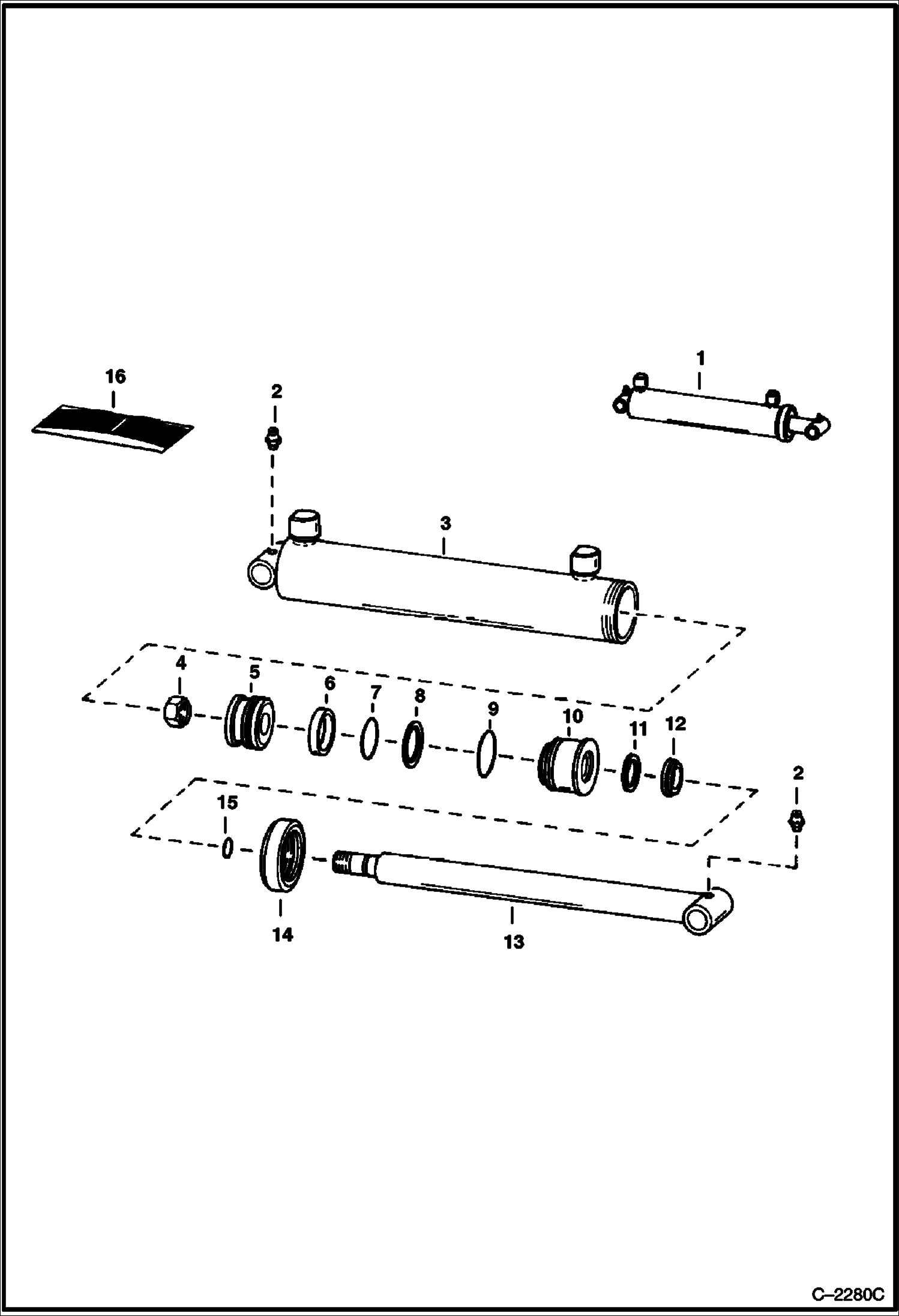 16
2
1
3
4
5
6
7
8
9
10
11
12
2
15
14
13
C–2280C