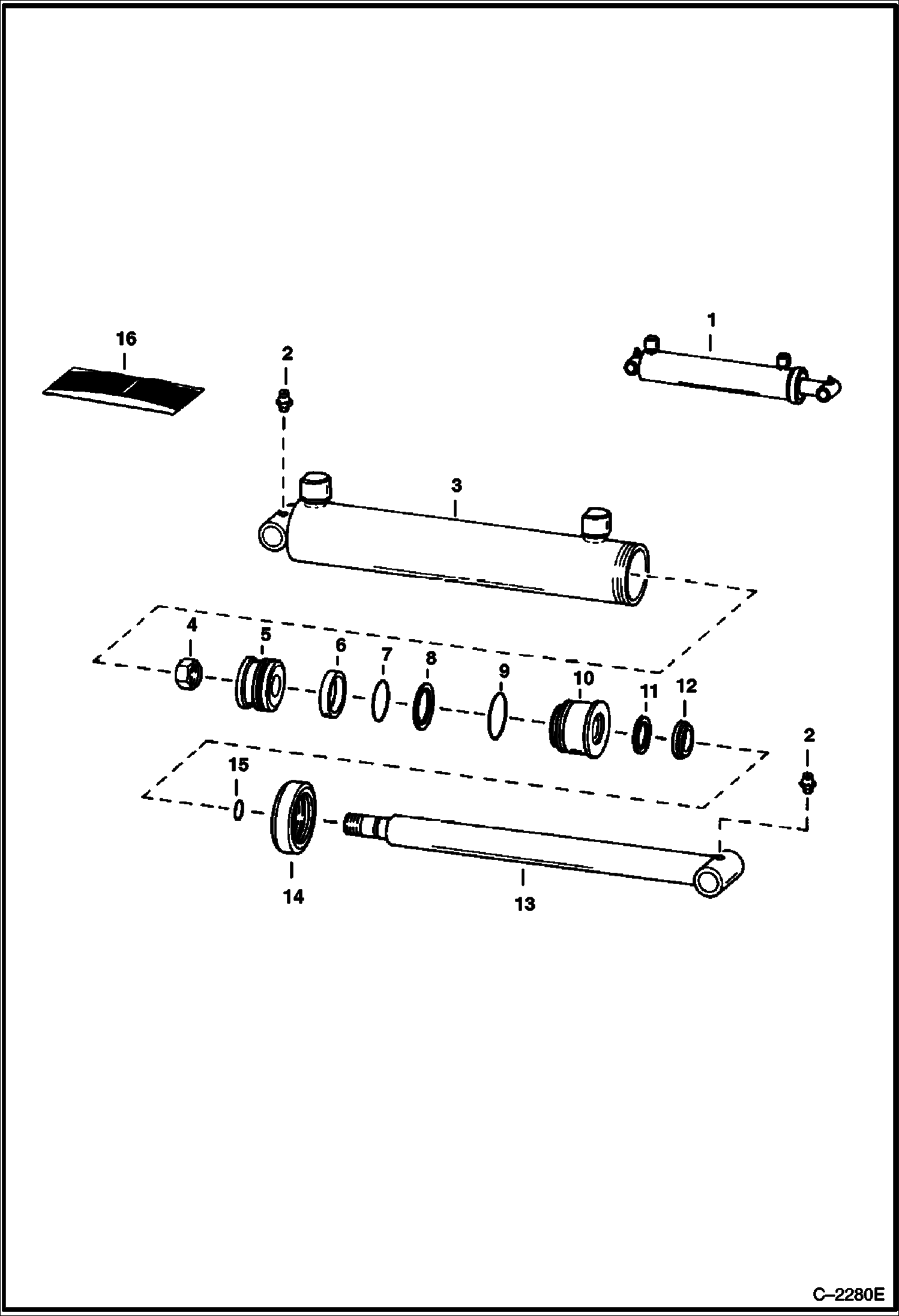 16

2

1

3

4

5

6

7

8

9

10

11

12

2

15

14

13

C–2280E