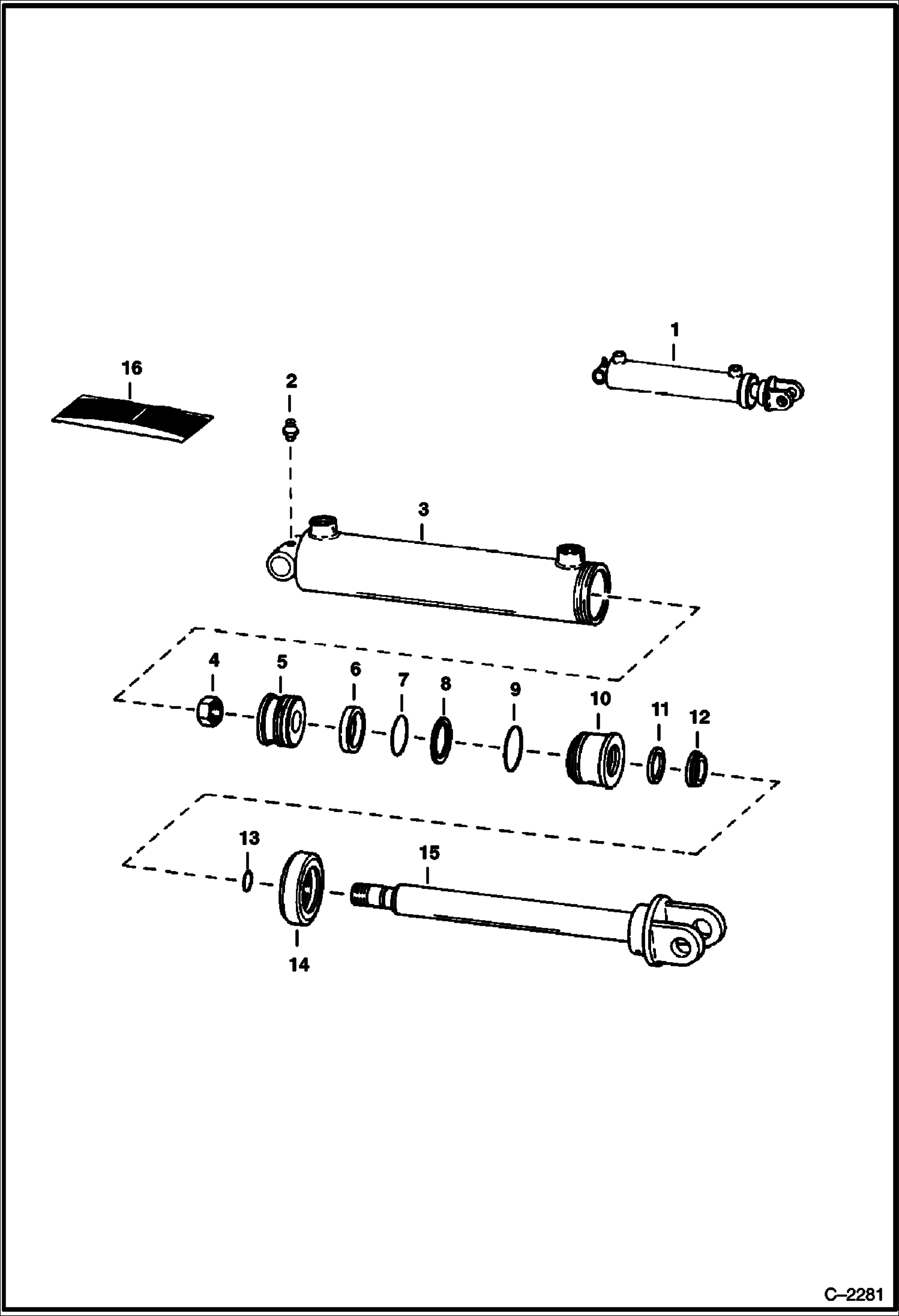 1
16
2
3
4
5
6
7
8
9
10
11
12
13
15
14
C–2281