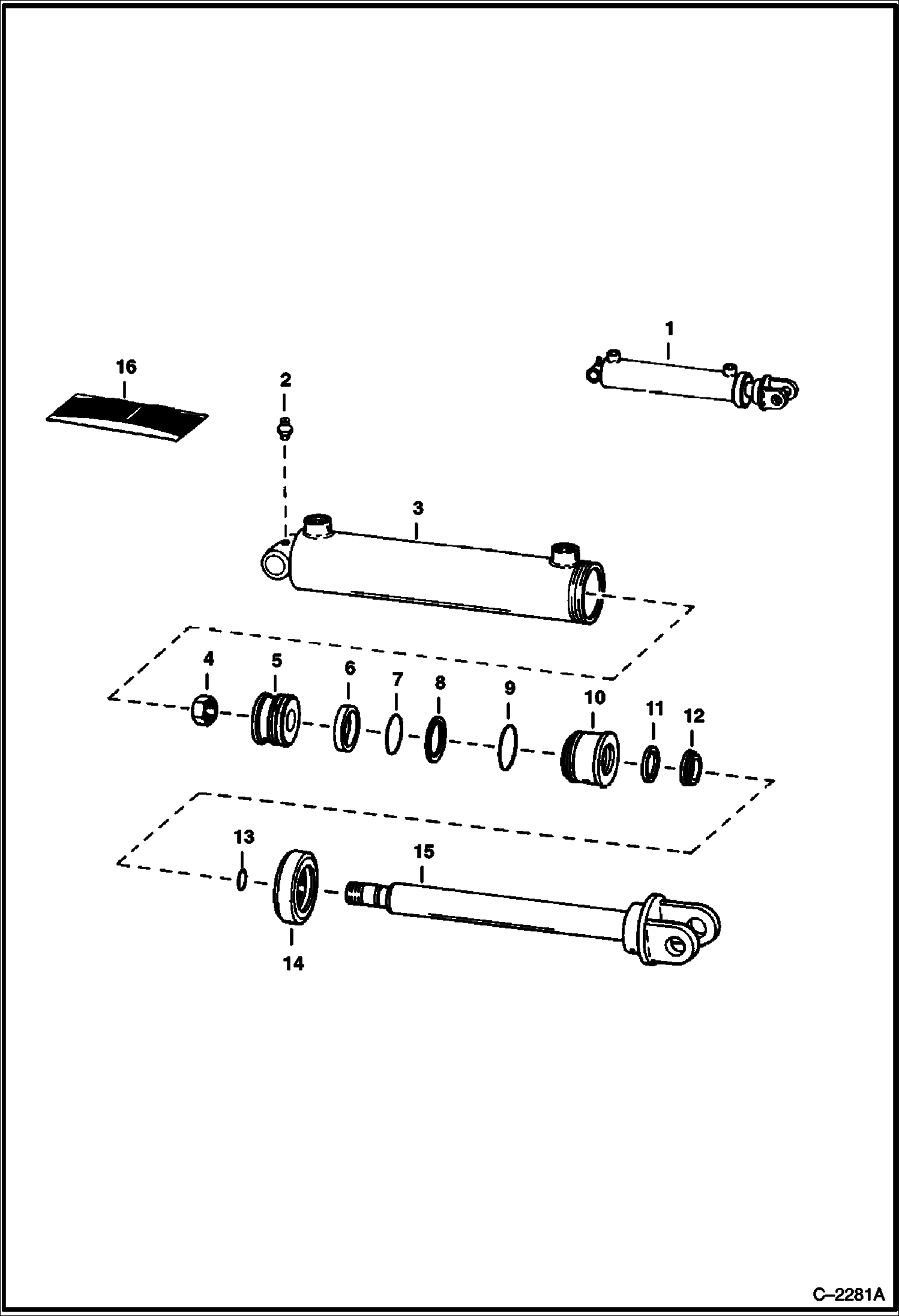 1
16
2
3
4
5
6
7
8
9
10
11
12
13
15
14
C–2281A