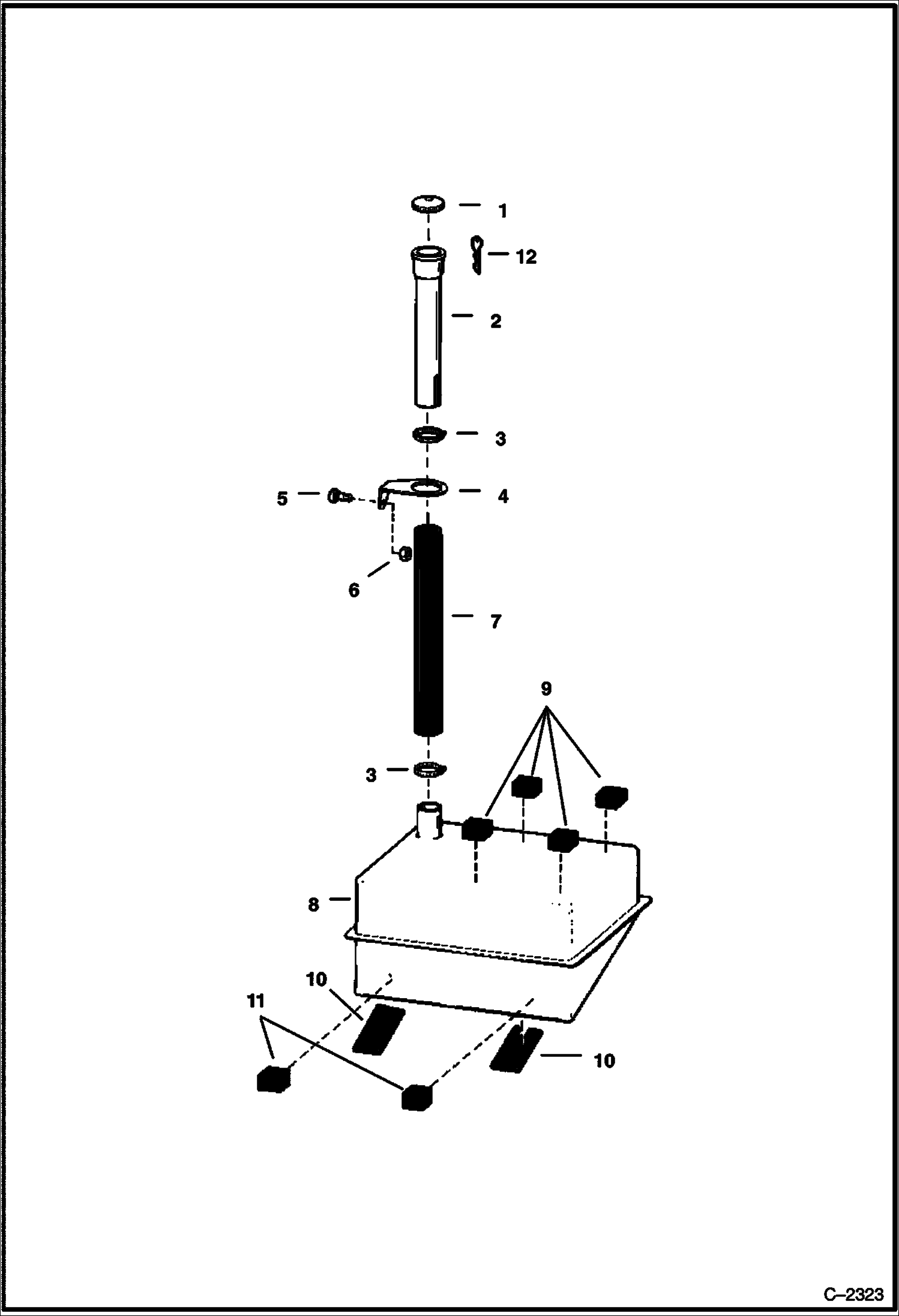 1
12
2
3
5
4
6
7
9
3
8
10
11
10
C–2323