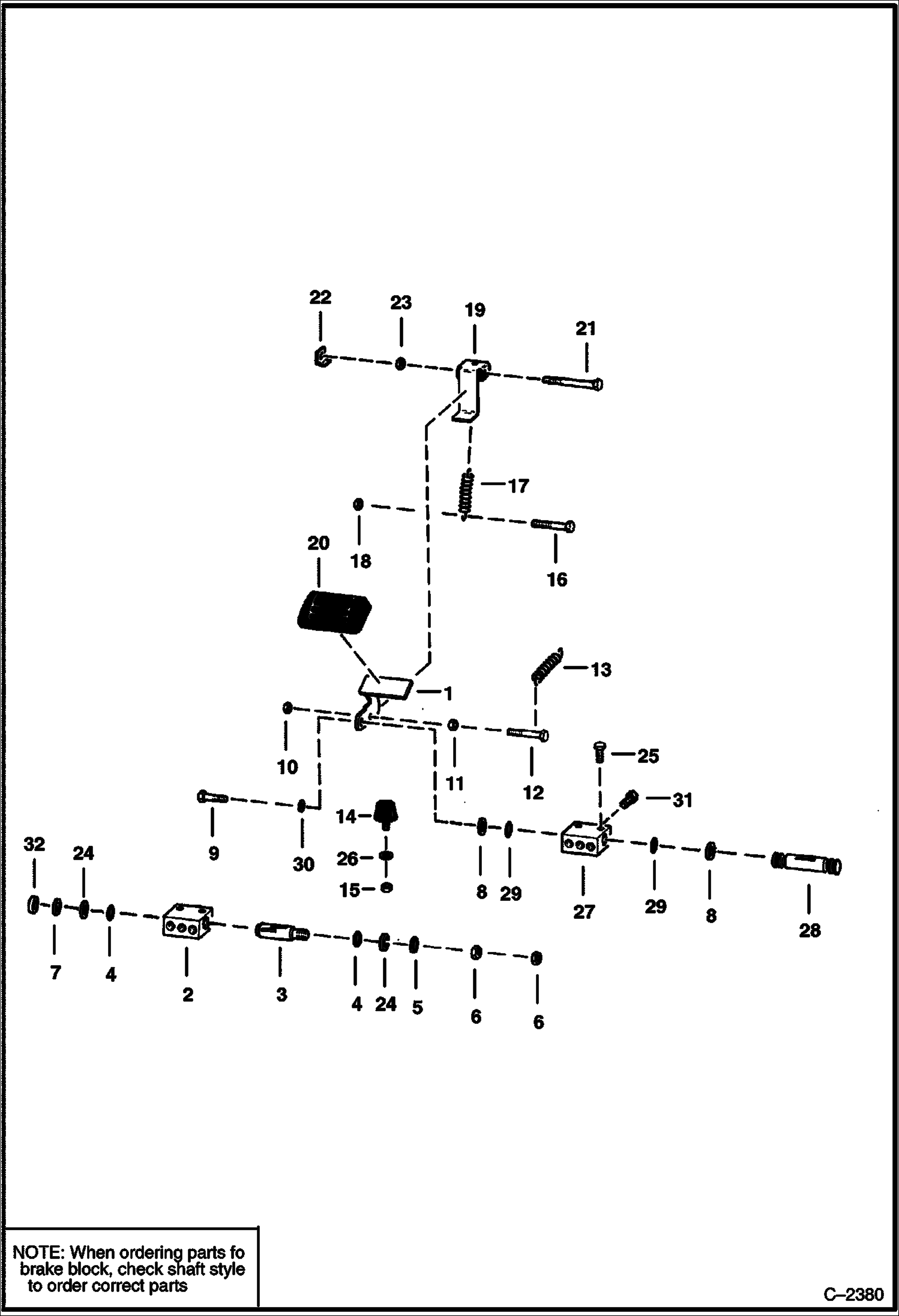 22
23
19
21
17
18
16
20
13
1
10
11
12
25
31
9
30
14
26
15
8
29
27
29
8
28
32
24
7
4
2
3
4
24
5
6
6

NOTE: When ordering parts fo brake block, check shaft style to order correct parts

C–2380