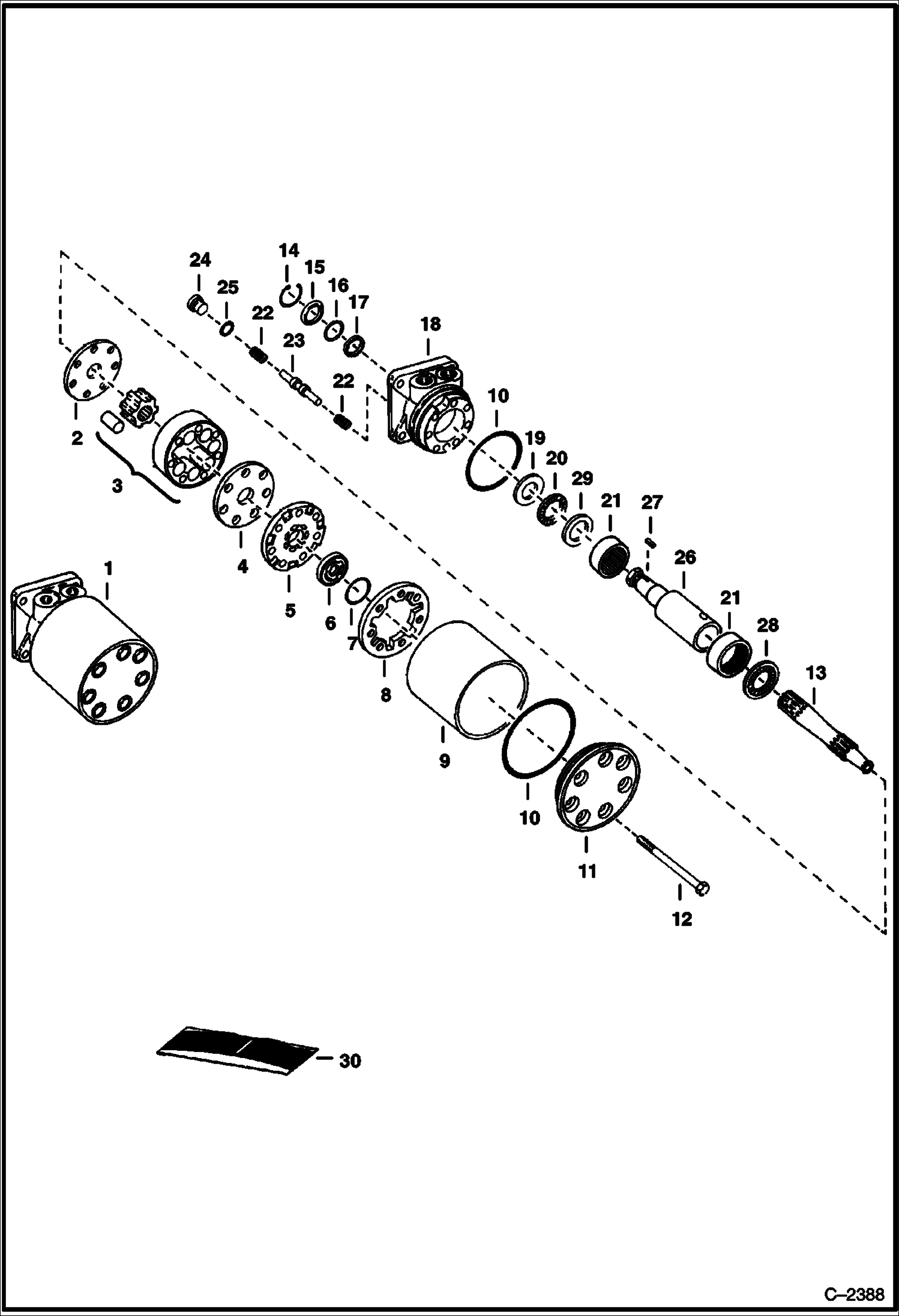 24
25
14
15
16
17
22
23
22
18
10
19
20
29
21
27
26
21
28
13
2
3
4
5
6
7
8
9
10
11
12
1
30
C–2388