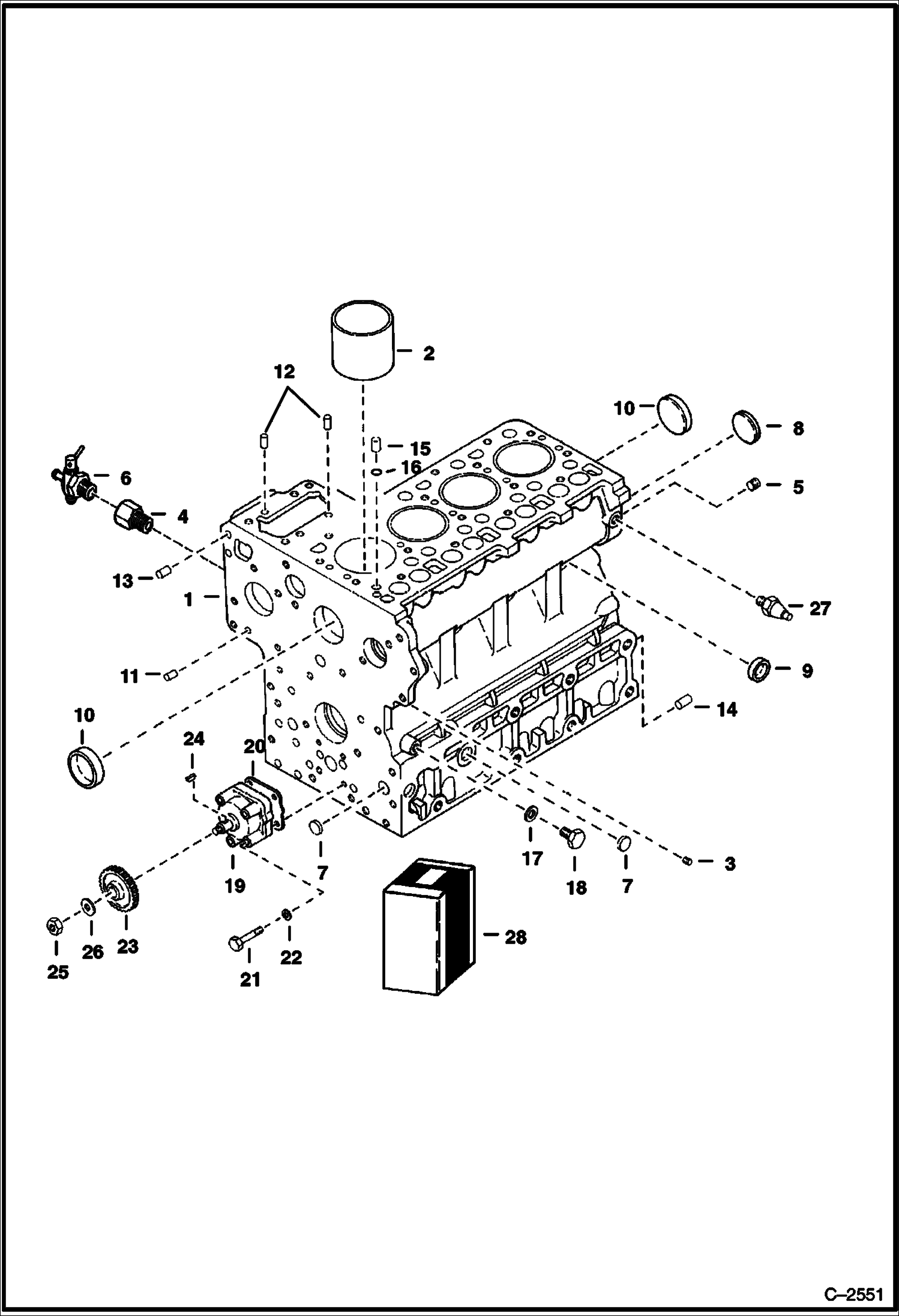 2
12
10
8
15
16
6
5
4
13
1
27
11
9
14
10
24
20
17
18
7
3
19
7
23
26
25
22
21
28
C–2551