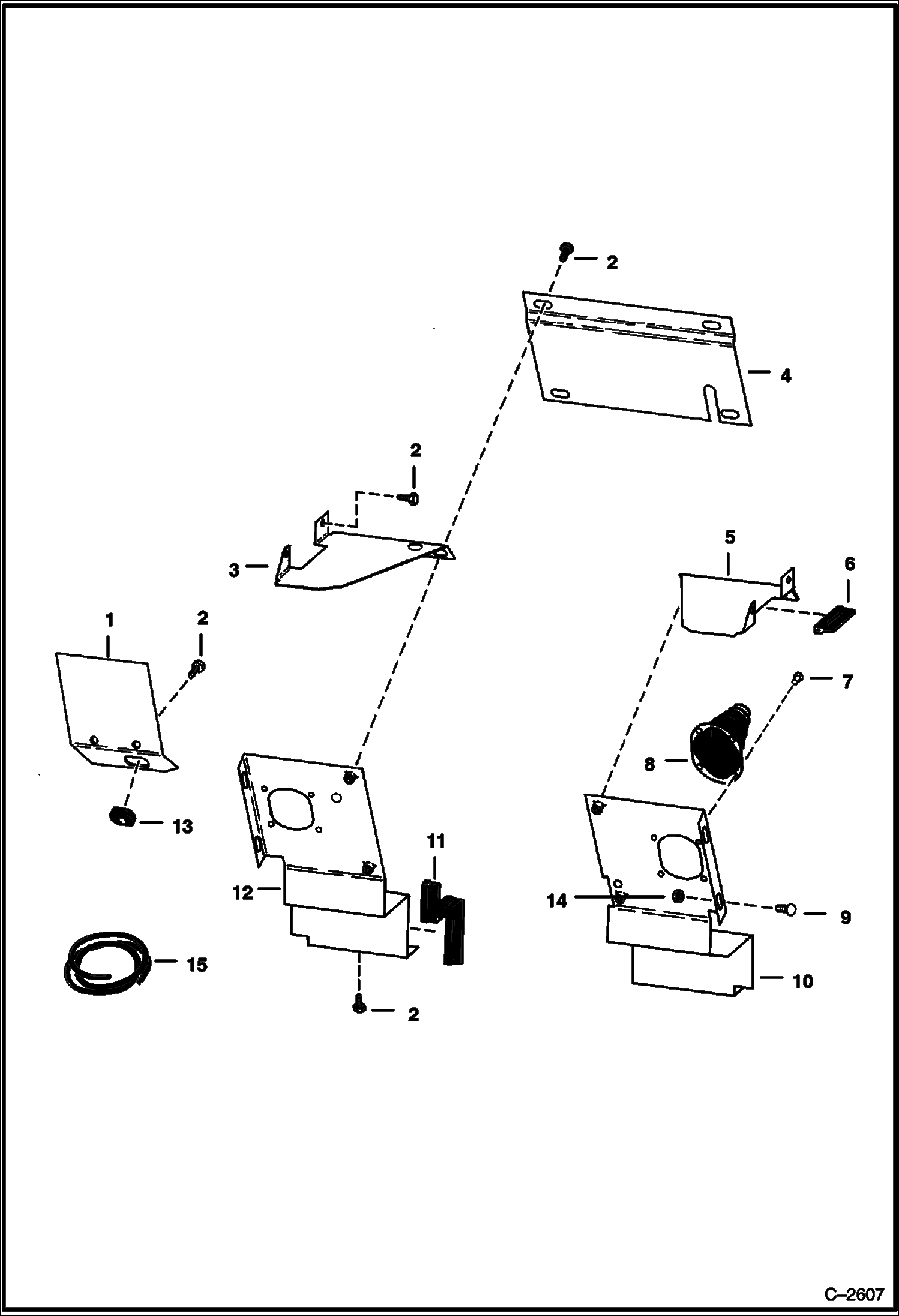 2
4
2
3
5
6
1
2
7
8
13
11
12
14
9
15
10
2
C–2607