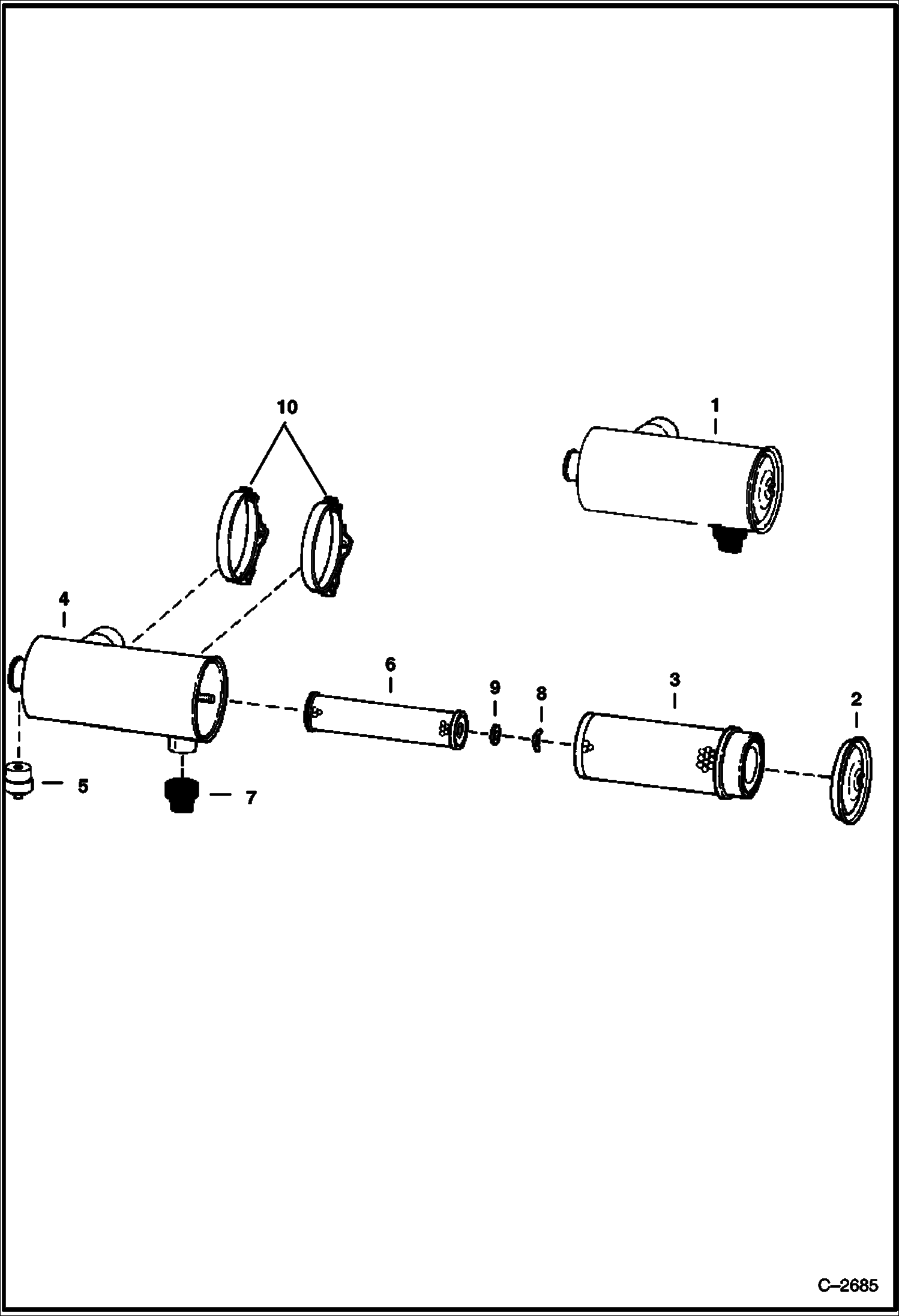 10
1
4
6
9
8
3
2
5
7
C–2685