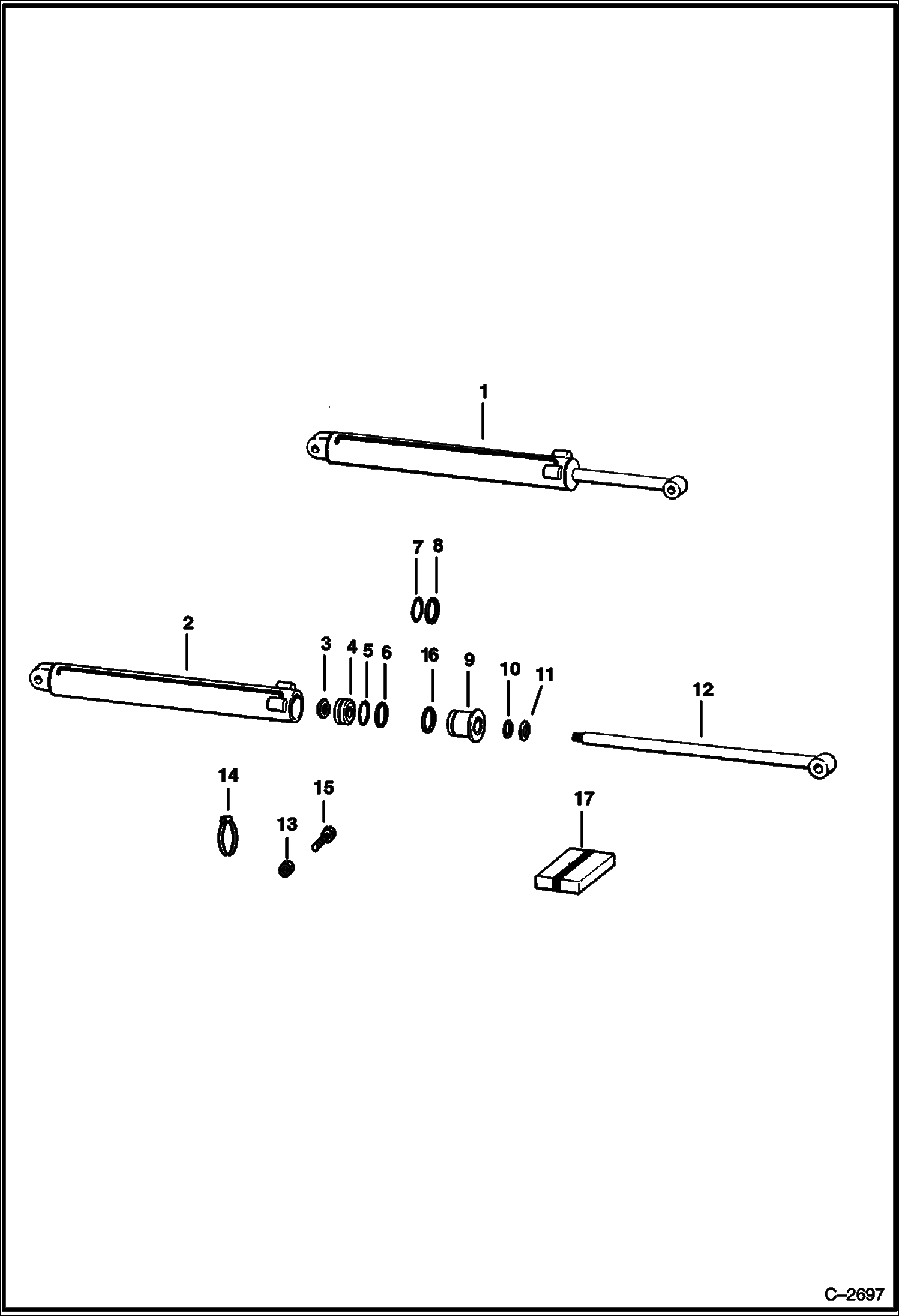 1

7 8

2

3 4 5 6

16 9 10 11

12

14

15

13

17

C–2697