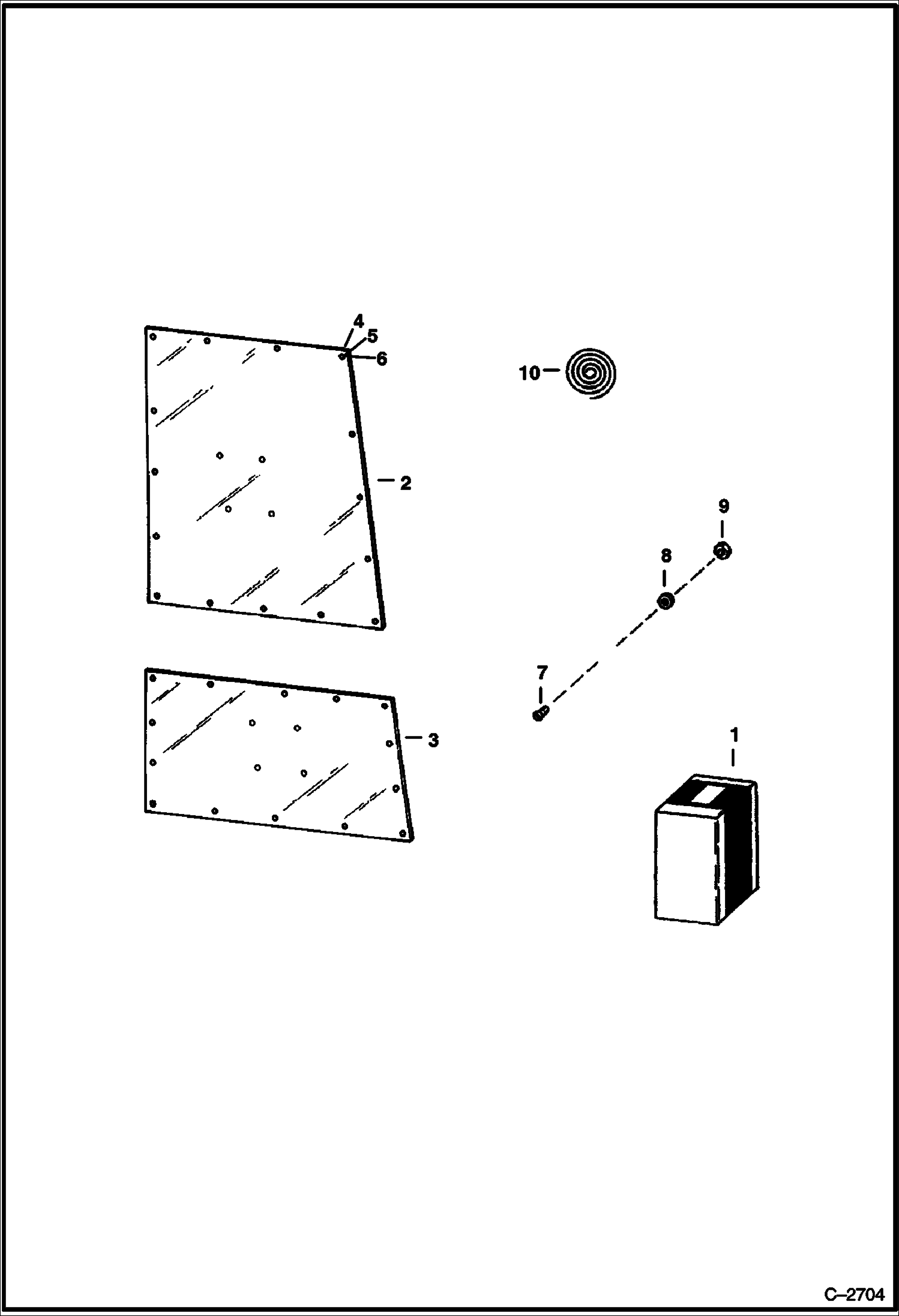 4
5
6
10
2
9
8
7
3
1
C–2704