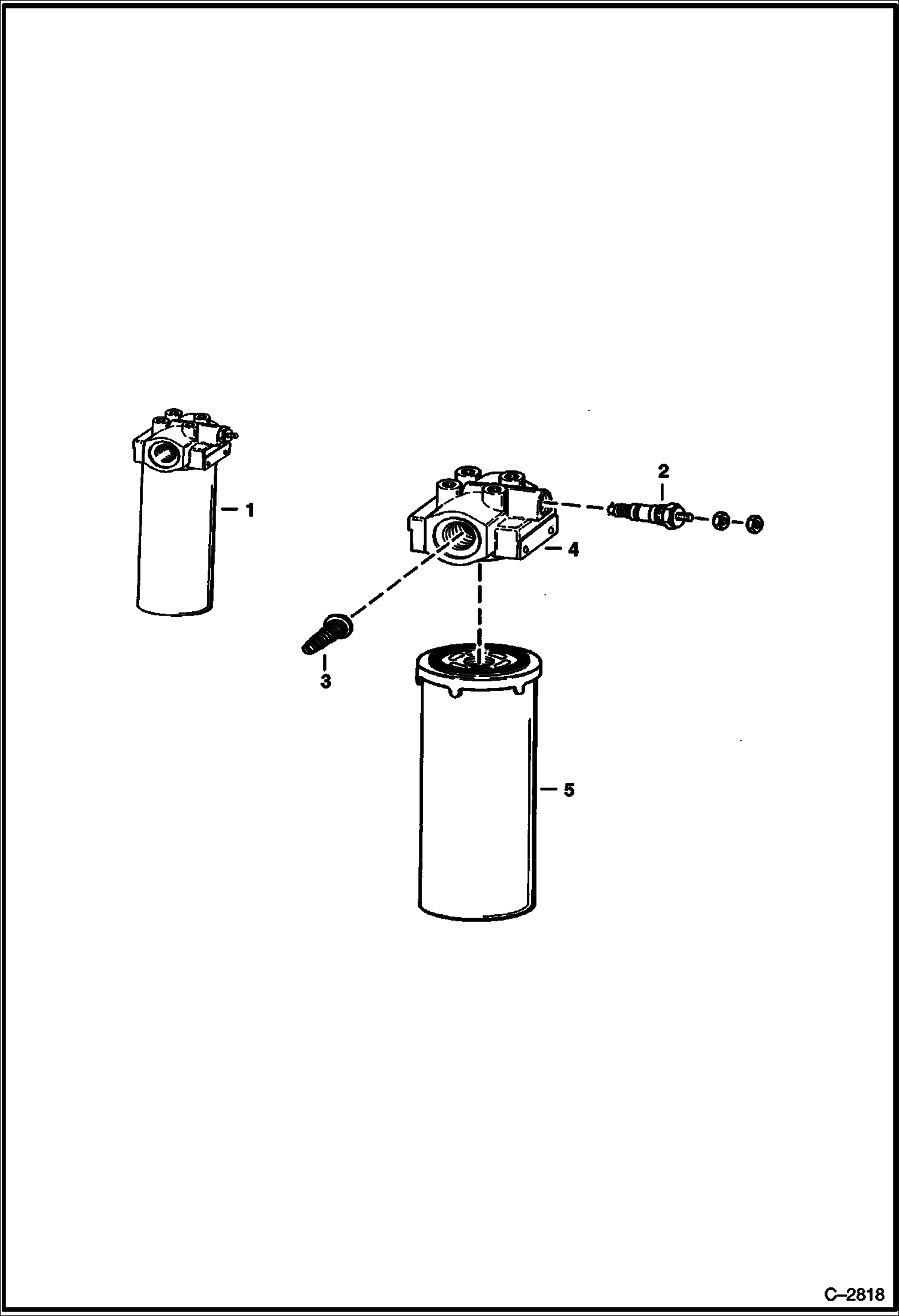 1

2

4

3

5

C–2818