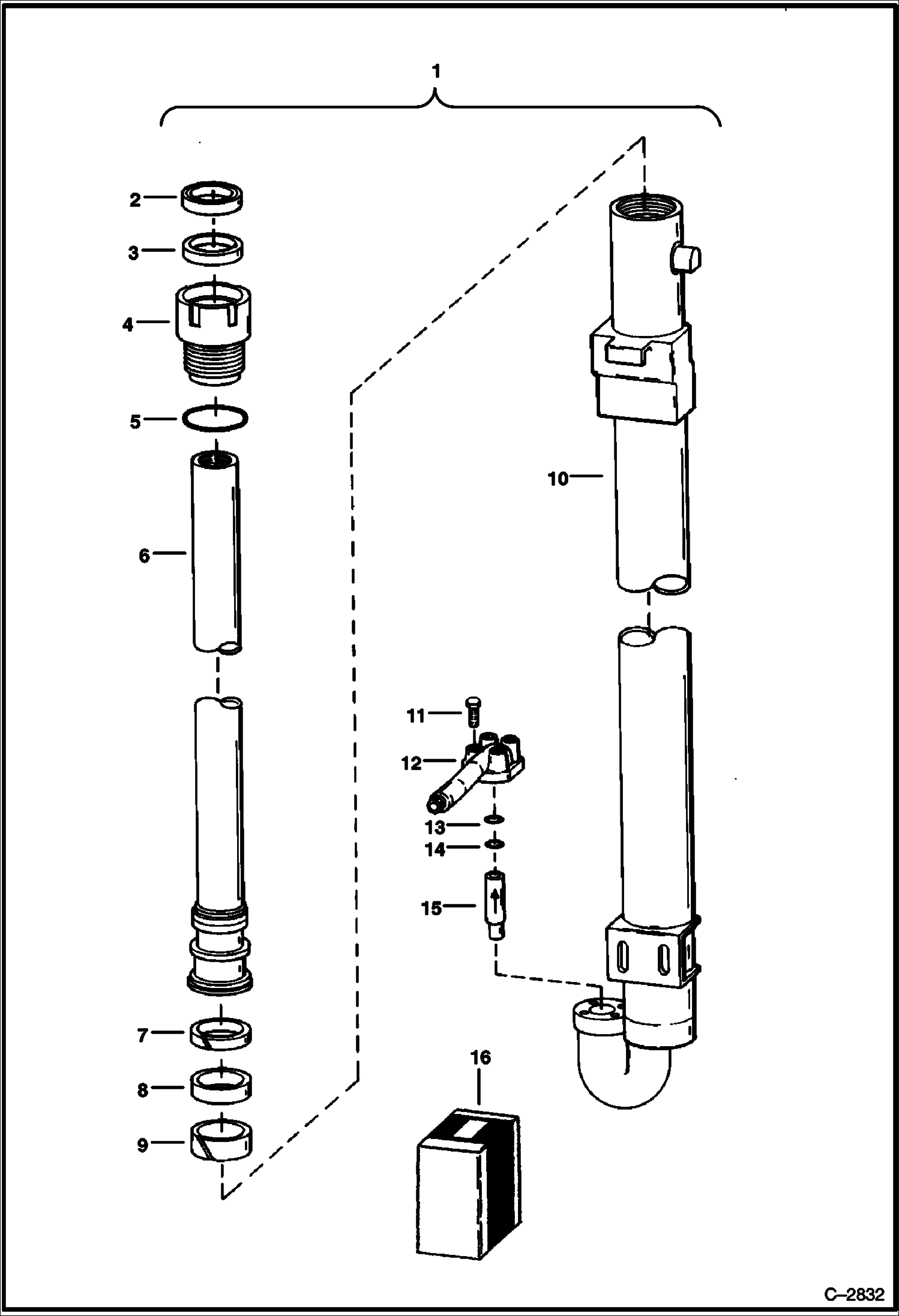 1

2
3
4
5
6
7
8
9

10

11
12
13
14
15

16

C–2832